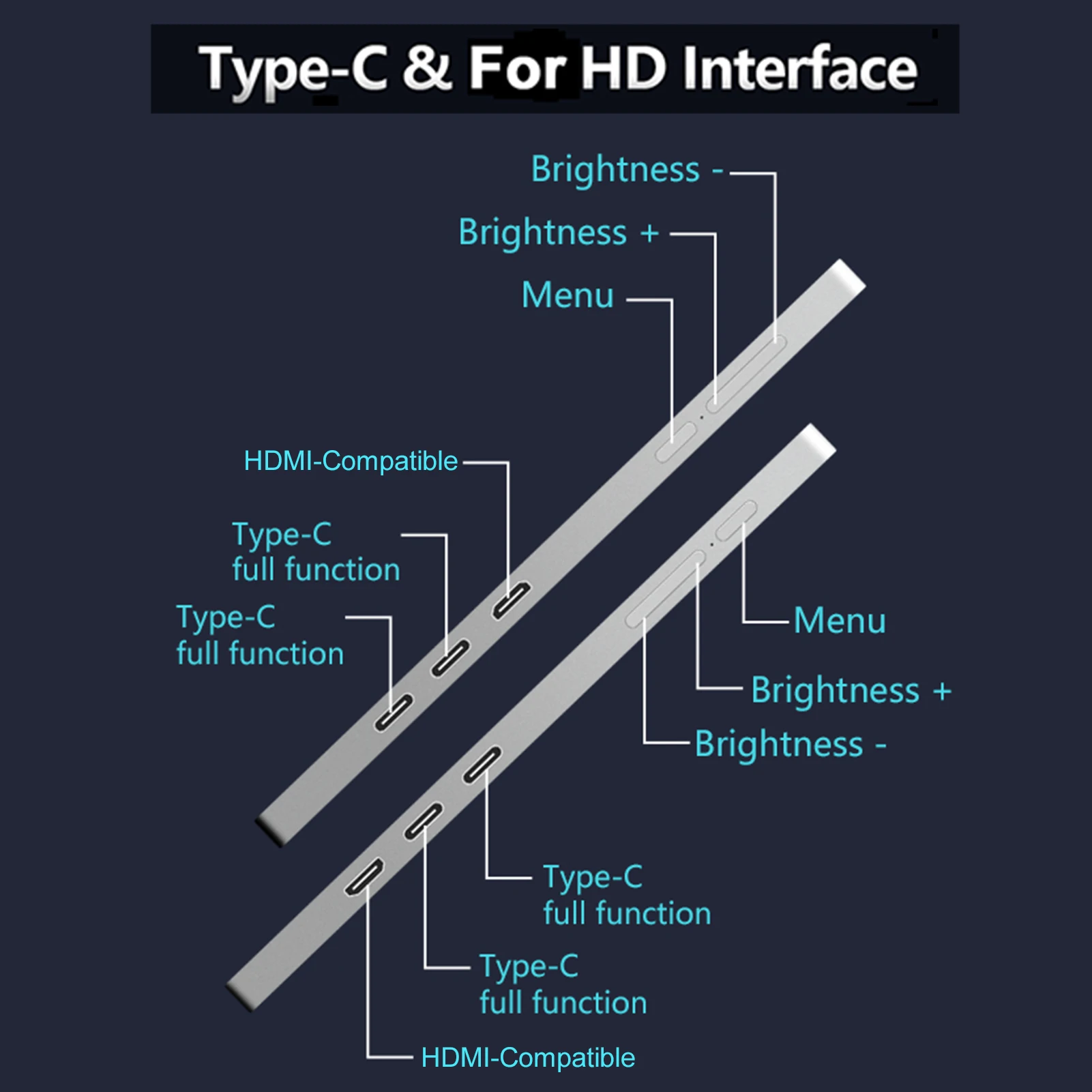 Type-C & For HD Interface

Brightness -

Brightness +

Menu

HDMI-Compatible

Type-C
full function

Type-C
full function

Menu

Brightness +

Brightness -

Type-C
full function

Type-C
full function

HDMI-Compatible