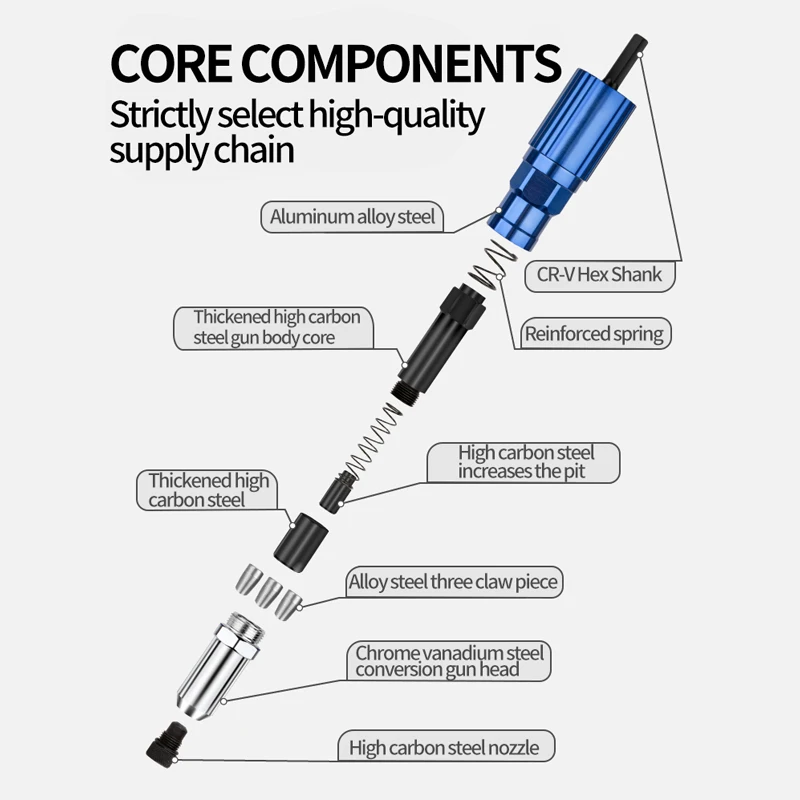 CORE COMPONENTS
Strictly select high-quality supply chain

Aluminum alloy steel

CR-V Hex Shank

Thickened high carbon steel gun body core

Reinforced spring

High carbon steel increases the pit

Thickened high carbon steel

Alloy steel three claw piece

Chrome vanadium steel conversion gun head

High carbon steel nozzle