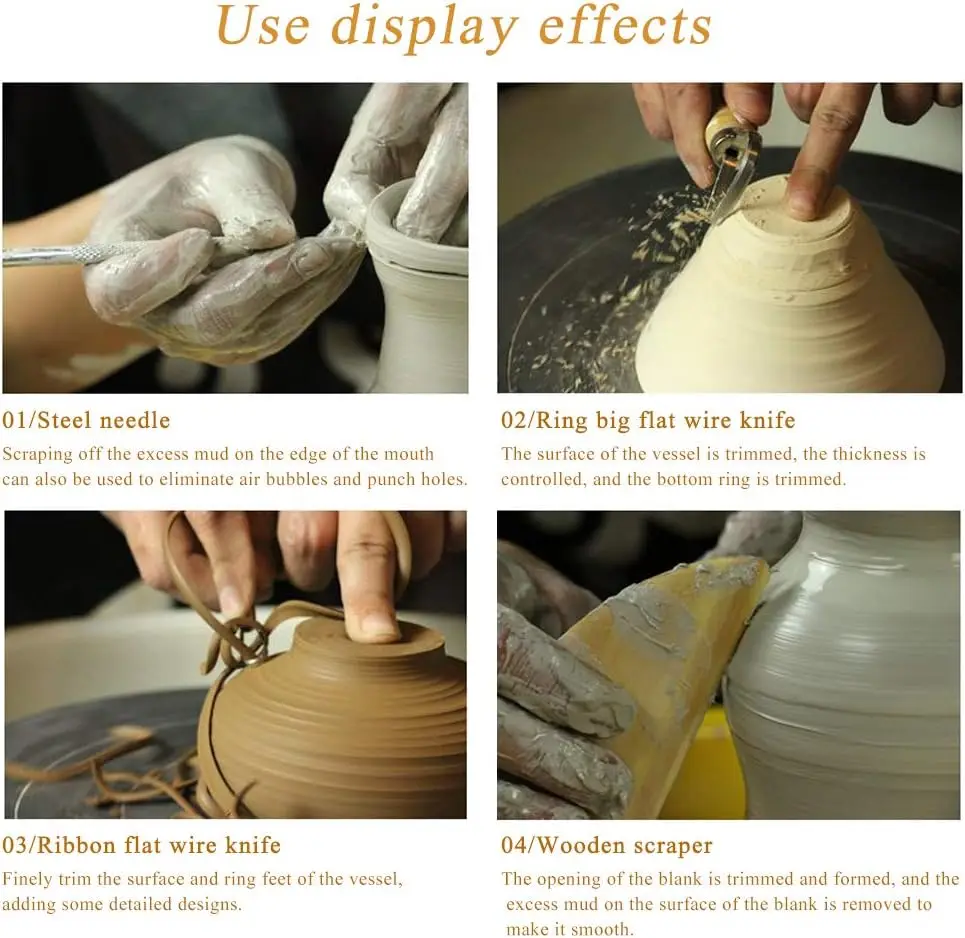 Use display effects

01/Steel needle
Scraping off the excess mud on the edge of the mouth can also be used to eliminate air bubbles and punch holes.

02/Ring big flat wire knife
The surface of the vessel is trimmed, the thickness is controlled, and the bottom ring is trimmed.

03/Ribbon flat wire knife
Finely trim the surface and ring feet of the vessel, adding some detailed designs.

04/Wooden scraper
The opening of the blank is trimmed and formed, and the excess mud on the surface of the blank is removed to make it smooth.