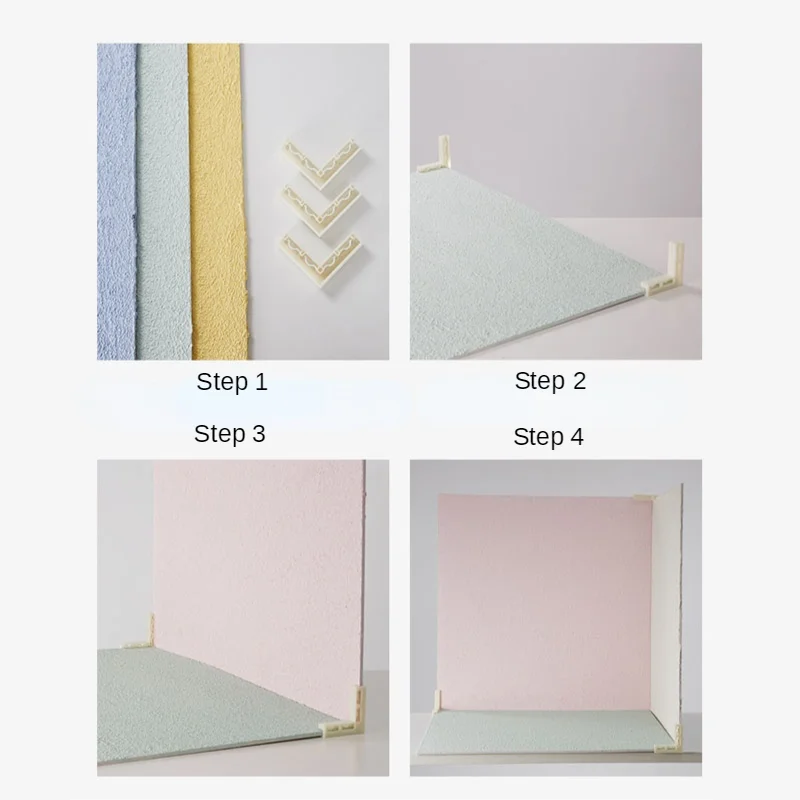 Step 1

Step 2

Step 3

Step 4