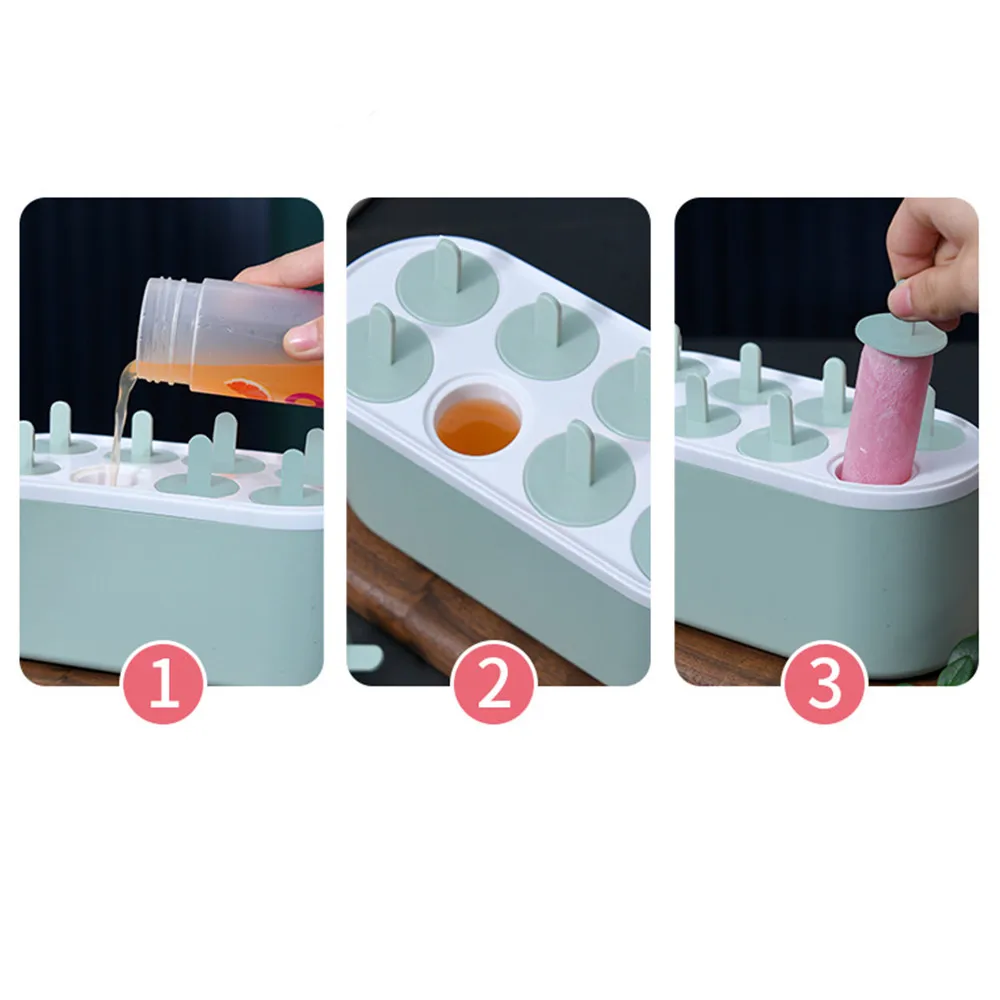 1

2

3