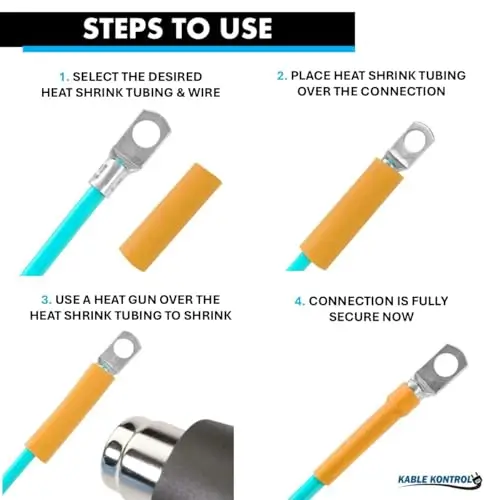 STEPS TO USE

1. SELECT THE DESIRED HEAT SHRINK TUBING & WIRE

2. PLACE HEAT SHRINK TUBING OVER THE CONNECTION

3. USE A HEAT GUN OVER THE HEAT SHRINK TUBING TO SHRINK

4. CONNECTION IS FULLY SECURE NOW

KABLE KONTROL