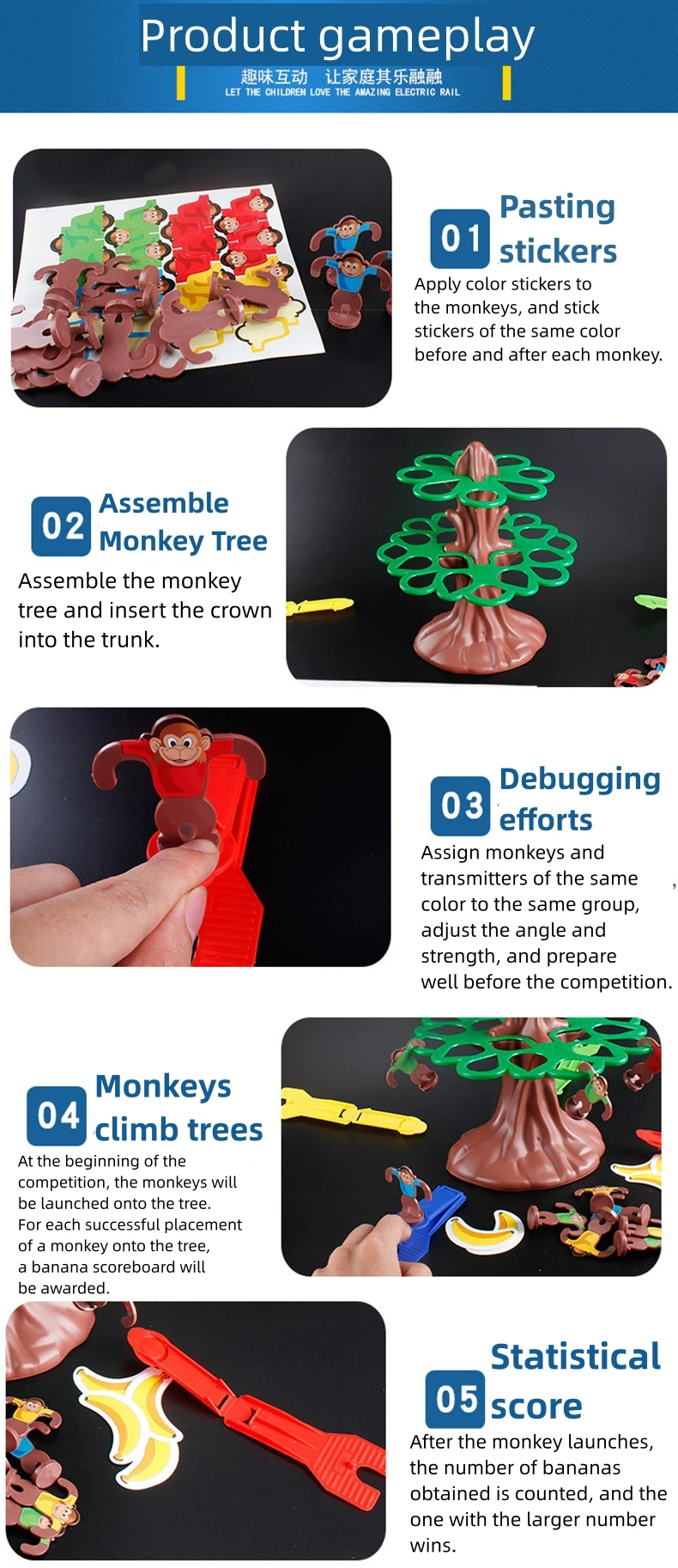 Product gameplay

趣味互动 让家庭其乐融融
LET THE CHILDREN LOVE THE AMAZING ELECTRIC RAIL

01 Pasting stickers
Apply color stickers to the monkeys, and stick stickers of the same color before and after each monkey.

02 Assemble Monkey Tree
Assemble the monkey tree and insert the crown into the trunk.

03 Debugging efforts
Assign monkeys and transmitters of the same color to the same group, adjust the angle and strength, and prepare well before the competition.

04 Monkeys climb trees
At the beginning of the competition, the monkeys will be launched onto the tree. For each successful placement of a monkey onto the tree, a banana scoreboard will be awarded.

05 Statistical score
After the monkey launches, the number of bananas obtained is counted, and the one with the larger number wins.