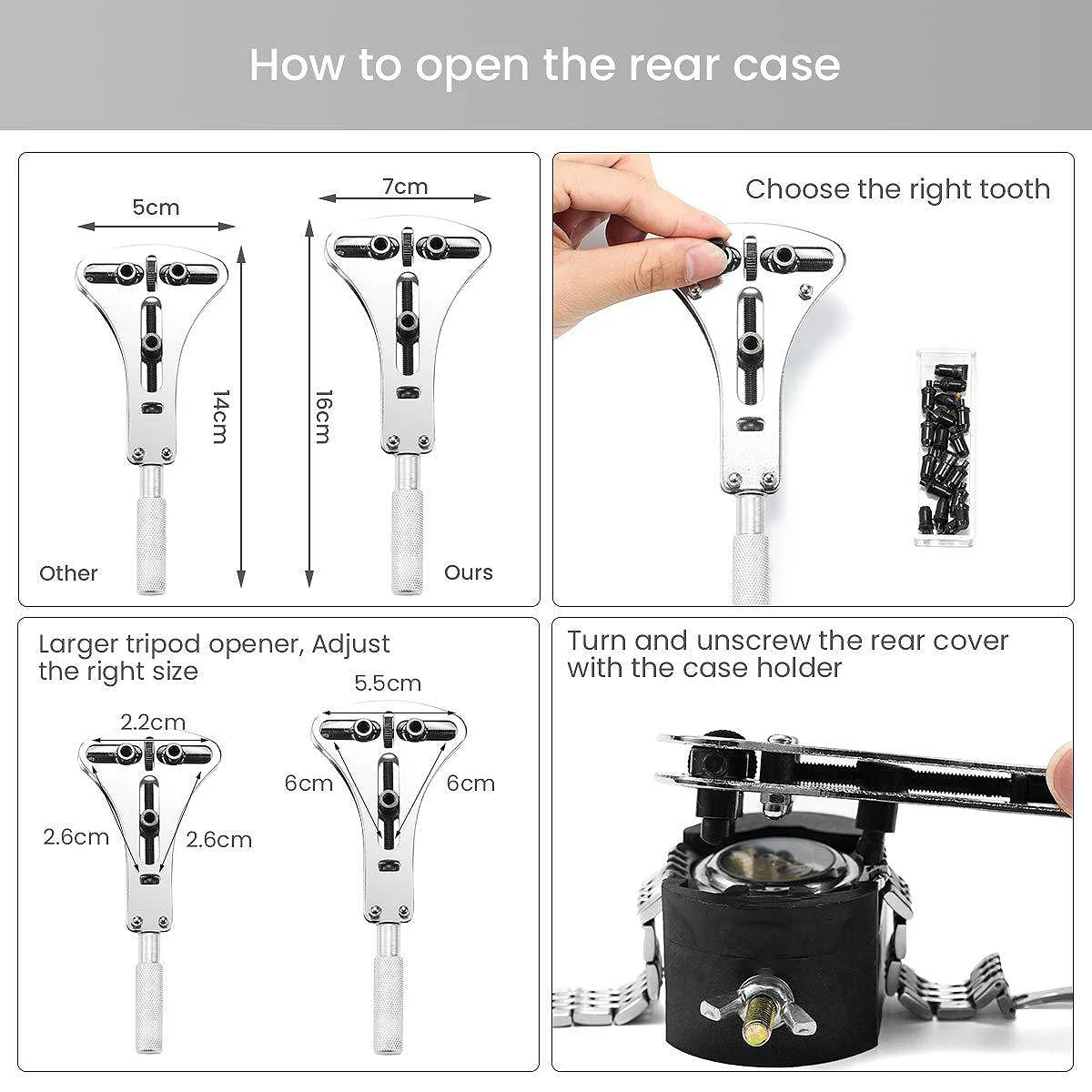 How to open the rear case

5cm

14cm

Other

7cm

16cm

Ours

Choose the right tooth

Larger tripod opener, Adjust the right size

2.2cm

2.6cm

2.6cm

5.5cm

6cm

6cm

Turn and unscrew the rear cover with the case holder