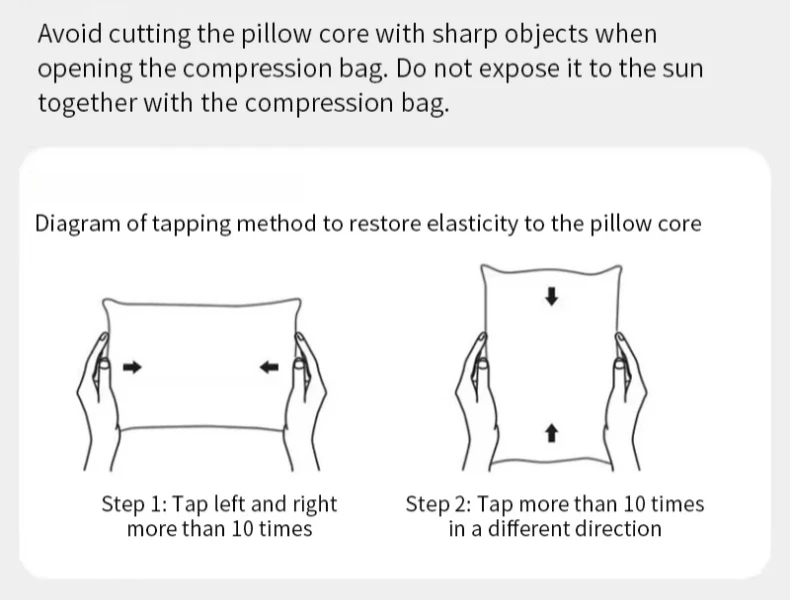 Avoid cutting the pillow core with sharp objects when opening the compression bag. Do not expose it to the sun together with the compression bag.

Diagram of tapping method to restore elasticity to the pillow core

Step 1: Tap left and right more than 10 times

Step 2: Tap more than 10 times in a different direction