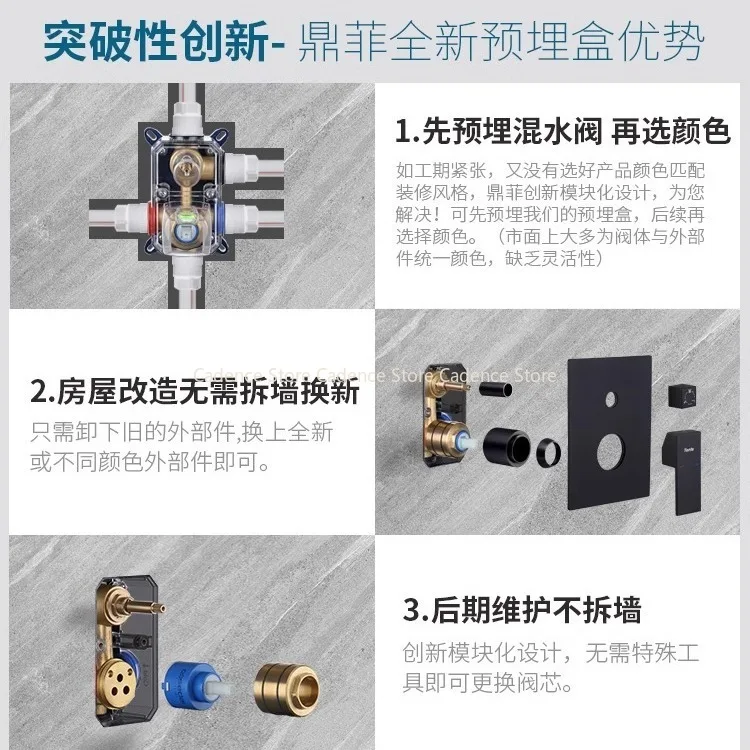 突破性创新- 鼎菲全新预埋盒优势

1.先预埋混水阀 再选颜色

如工期紧张，又没有选好产品颜色匹配装修风格，鼎菲创新模块化设计，为您解决！可先预埋我们的预埋盒，后续再选择颜色。（市面上大多为阀体与外部件统一颜色，缺乏灵活性）

Cadence Store Cadence Store Cadence Store

2.房屋改造无需拆墙换新

只需卸下旧的外部件,换上全新或不同颜色外部件即可。

3.后期维护不拆墙

创新模块化设计，无需特殊工具即可更换阀芯。