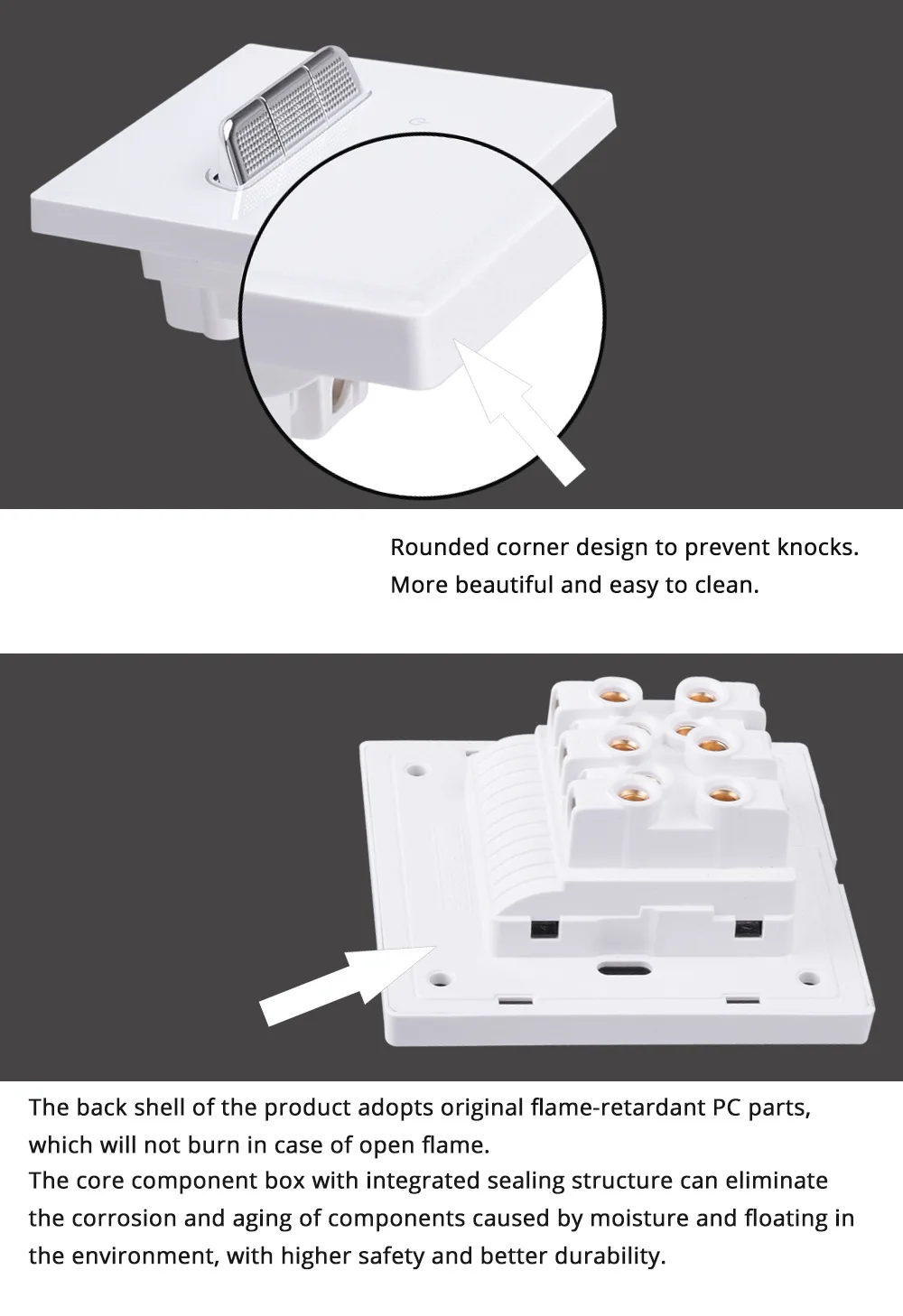 Rounded corner design to prevent knocks.
More beautiful and easy to clean.

The back shell of the product adopts original flame-retardant PC parts, which will not burn in case of open flame.
The core component box with integrated sealing structure can eliminate the corrosion and aging of components caused by moisture and floating in the environment, with higher safety and better durability.