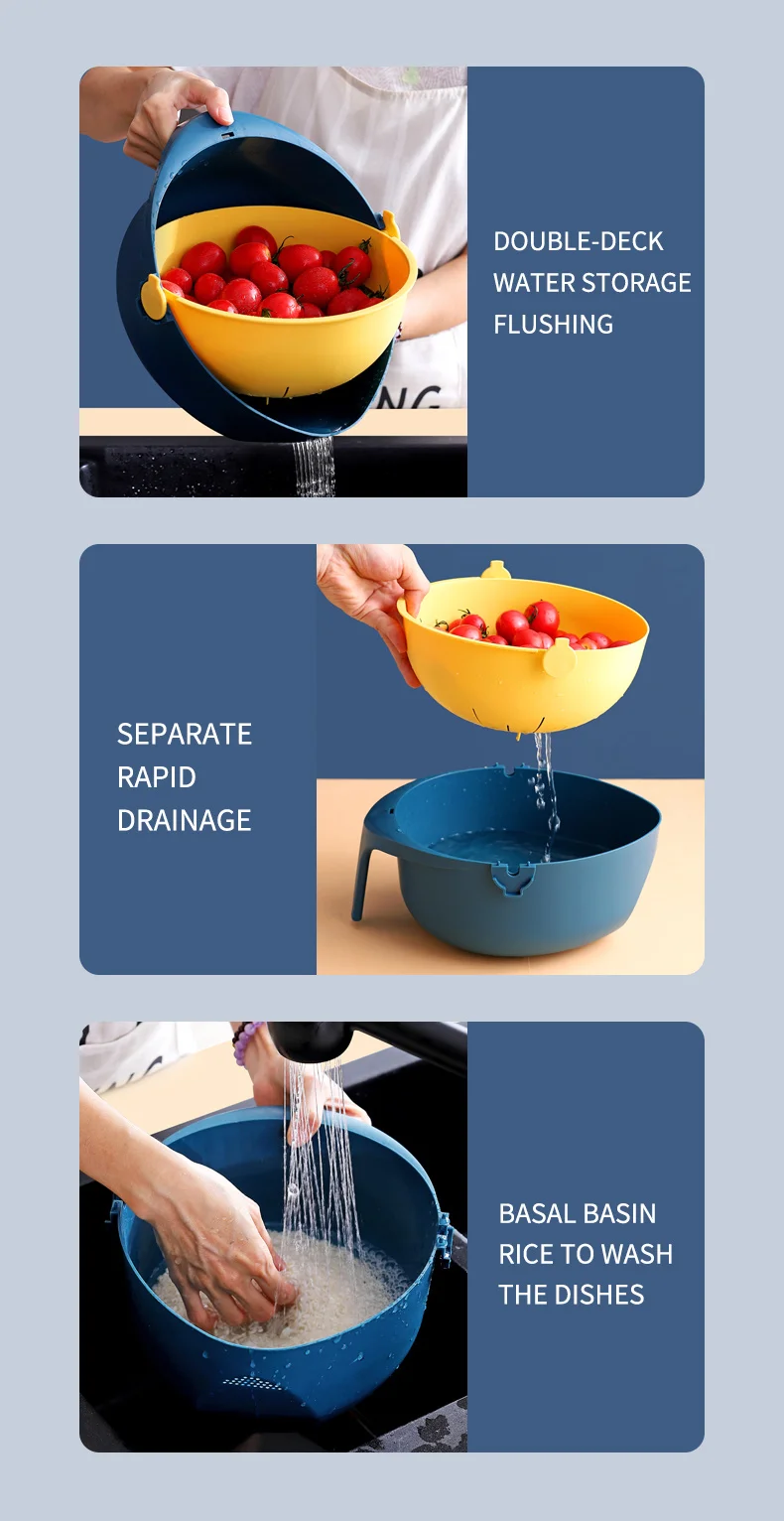 DOUBLE-DECK WATER STORAGE FLUSHING

SEPARATE RAPID DRAINAGE

BASAL BASIN RICE TO WASH THE DISHES