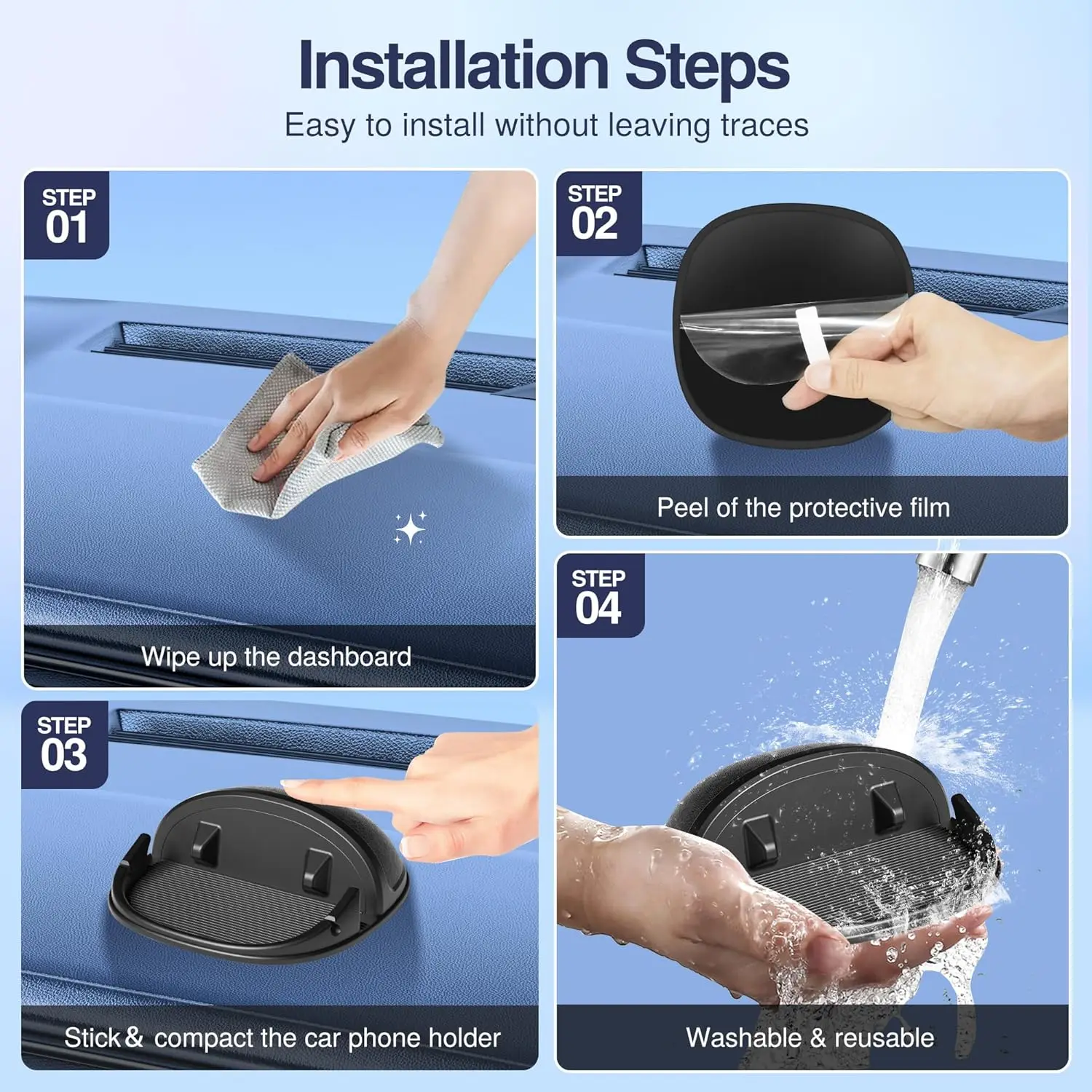 Installation Steps
Easy to install without leaving traces

STEP 01
Wipe up the dashboard

STEP 02
Peel of the protective film

STEP 03
Stick & compact the car phone holder

STEP 04
Washable & reusable