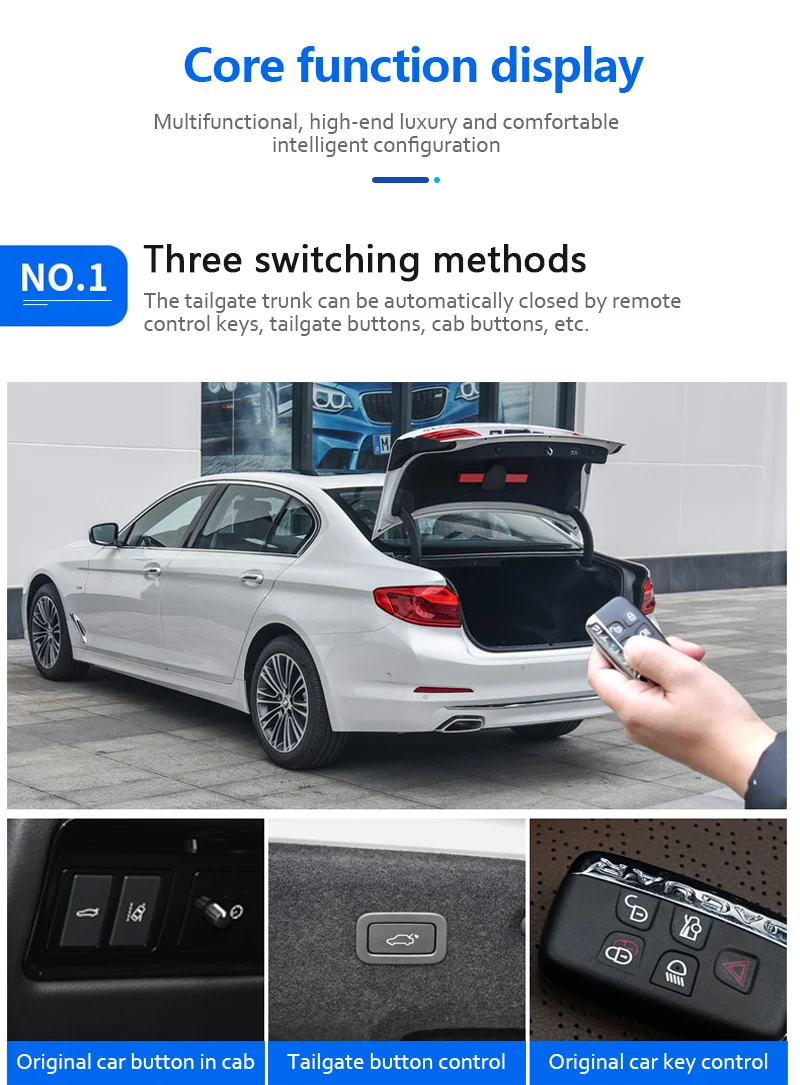 Core function display

Multifunctional, high-end luxury and comfortable intelligent configuration

NO.1

Three switching methods

The tailgate trunk can be automatically closed by remote control keys, tailgate buttons, cab buttons, etc.

Original car button in cab

Tailgate button control

Original car key control