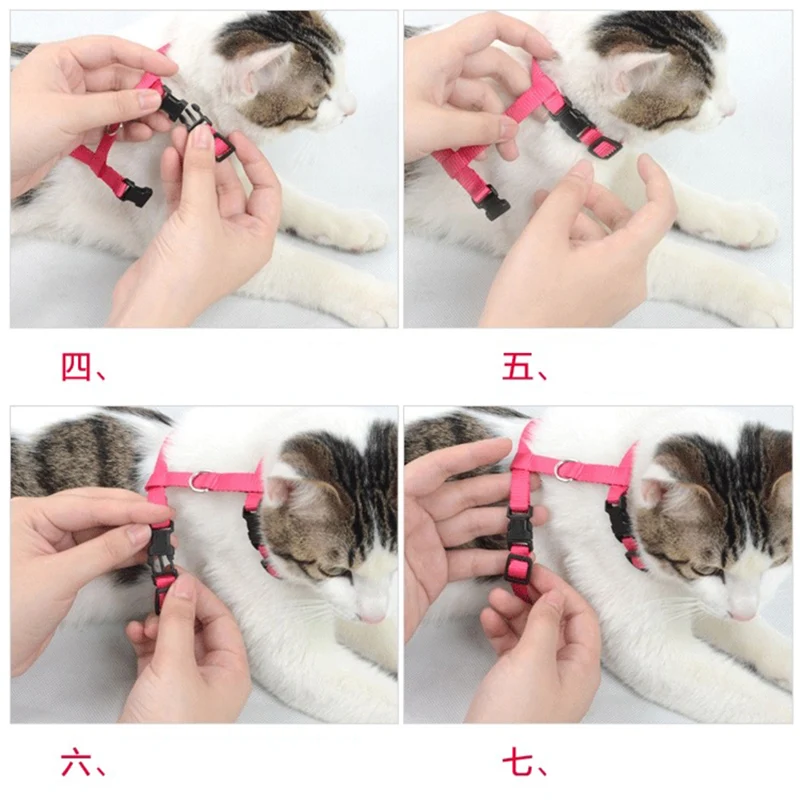 四、

五、

六、

七、