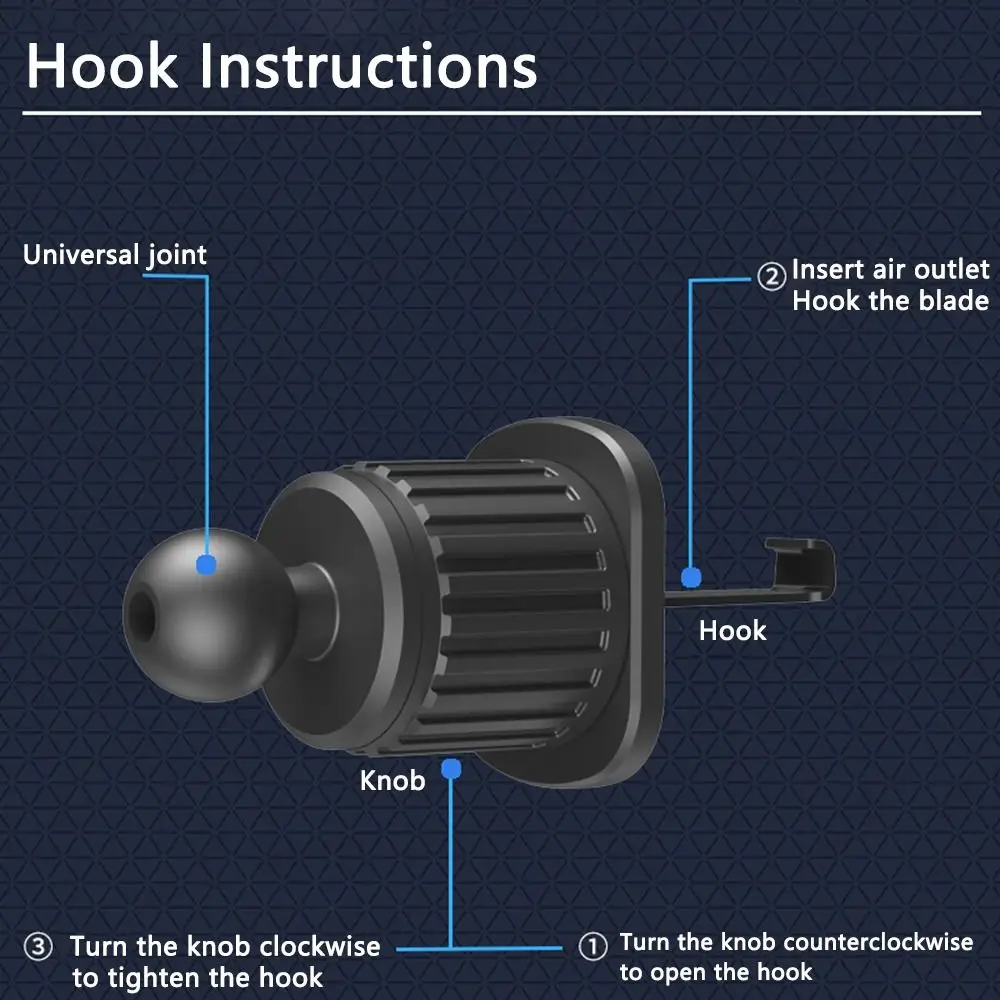 Hook Instructions

Universal joint

② Insert air outlet
Hook the blade

Hook

Knob

③ Turn the knob clockwise
to tighten the hook

① Turn the knob counterclockwise
to open the hook