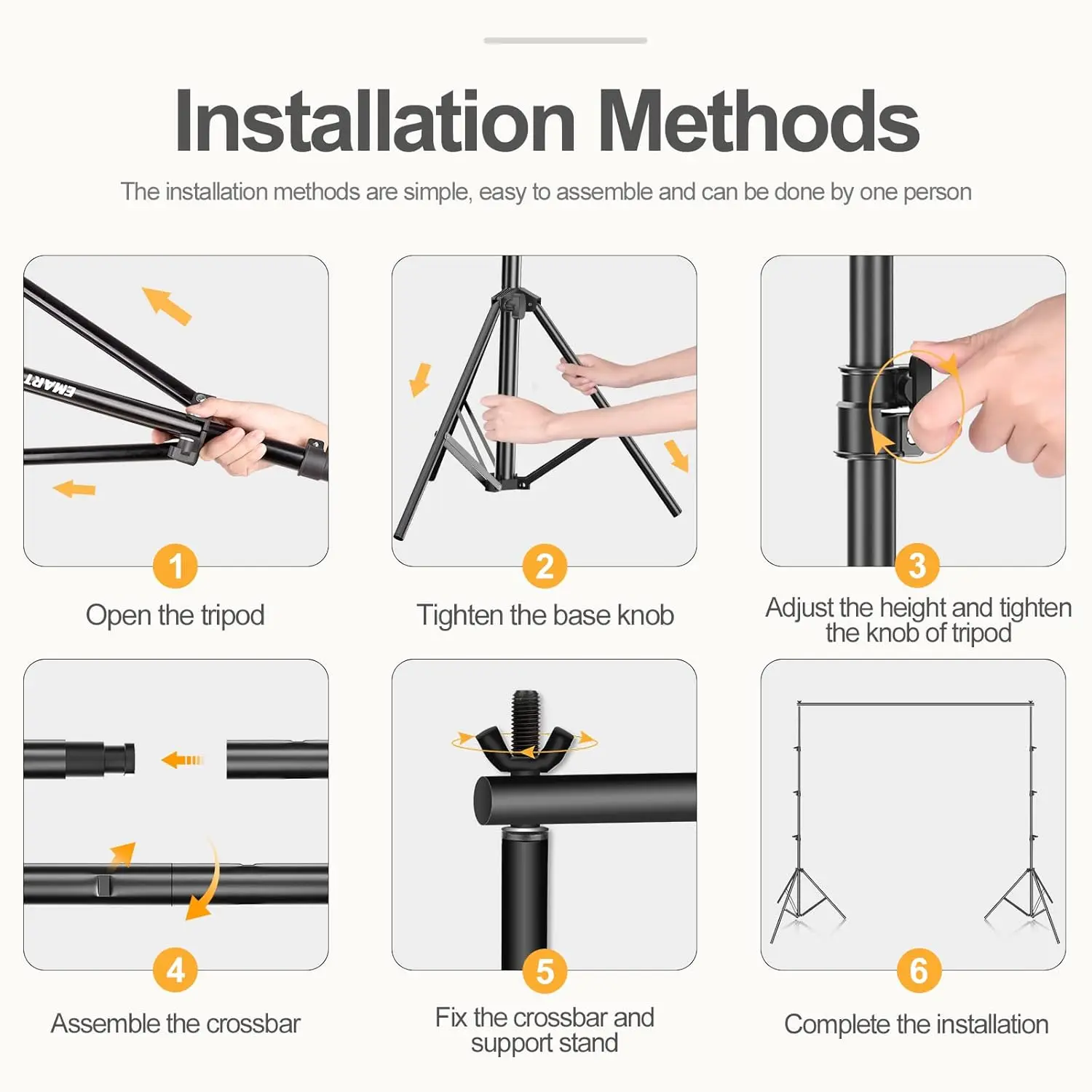 Installation Methods

The installation methods are simple, easy to assemble and can be done by one person

EMART

1

Open the tripod

2

Tighten the base knob

3

Adjust the height and tighten the knob of tripod

4

Assemble the crossbar

5

Fix the crossbar and support stand

6

Complete the installation