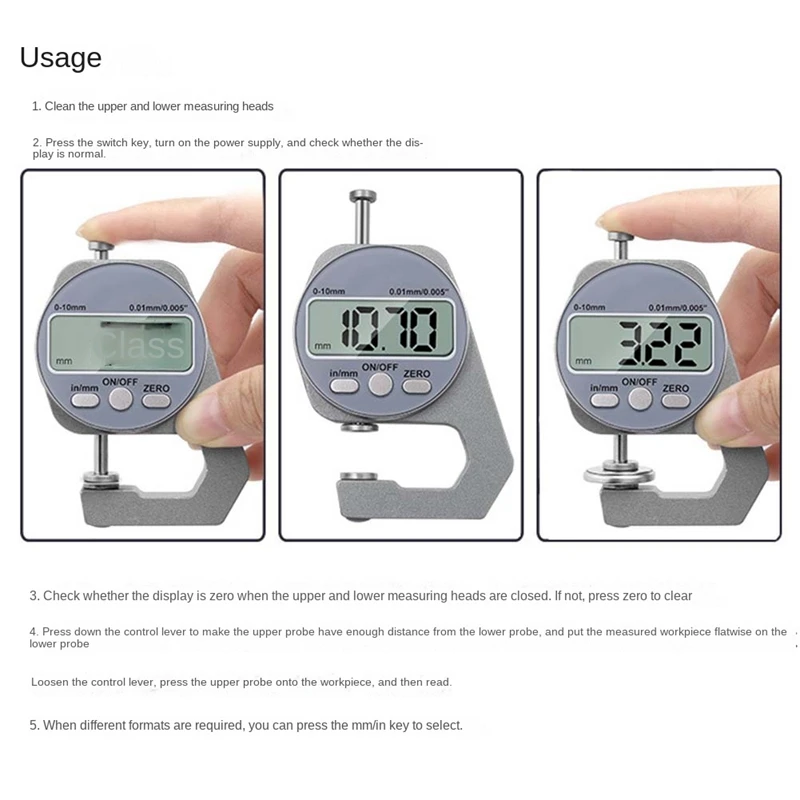 Usage

1. Clean the upper and lower measuring heads

2. Press the switch key, turn on the power supply, and check whether the display is normal.

0-10mm 0.01mm/0.005"
Class
mm
in/mm ON/OFF ZERO

0-10mm 0.01mm/0.005"
10.70
mm
in/mm ON/OFF ZERO

0-10mm 0.01mm/0.005"
3.22
mm
in/mm ON/OFF ZERO

3. Check whether the display is zero when the upper and lower measuring heads are closed. If not, press zero to clear

4. Press down the control lever to make the upper probe have enough distance from the lower probe, and put the measured workpiece flatwise on the lower probe

Loosen the control lever, press the upper probe onto the workpiece, and then read.

5. When different formats are required, you can press the mm/in key to select.