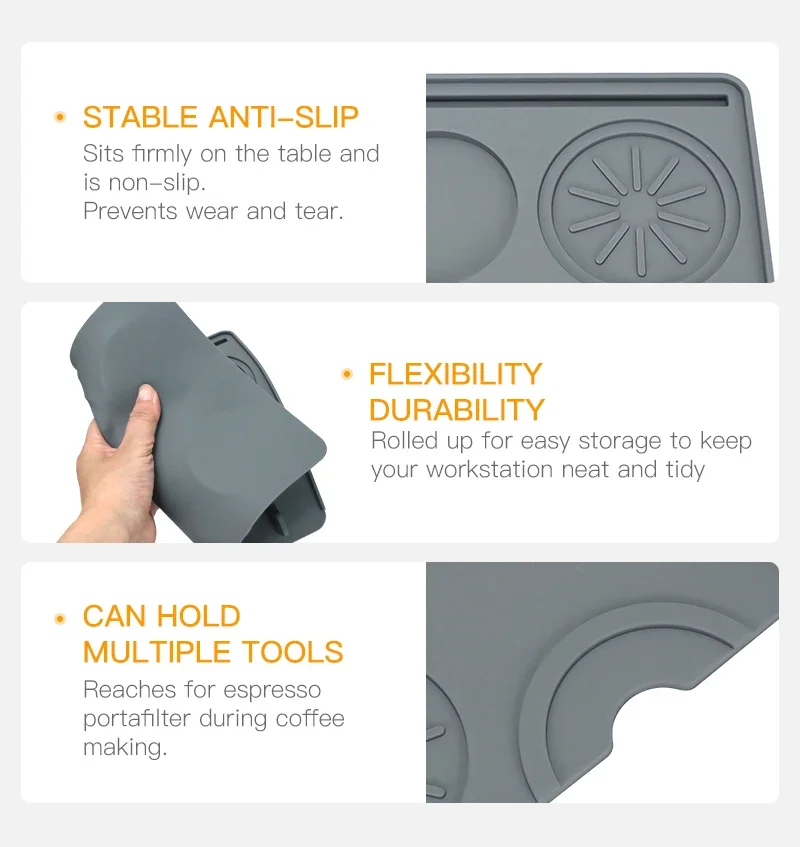 • STABLE ANTI–SLIP
Sits firmly on the table and is non–slip.
Prevents wear and tear.

• FLEXIBILITY DURABILITY
Rolled up for easy storage to keep your workstation neat and tidy

• CAN HOLD MULTIPLE TOOLS
Reaches for espresso portafilter during coffee making.