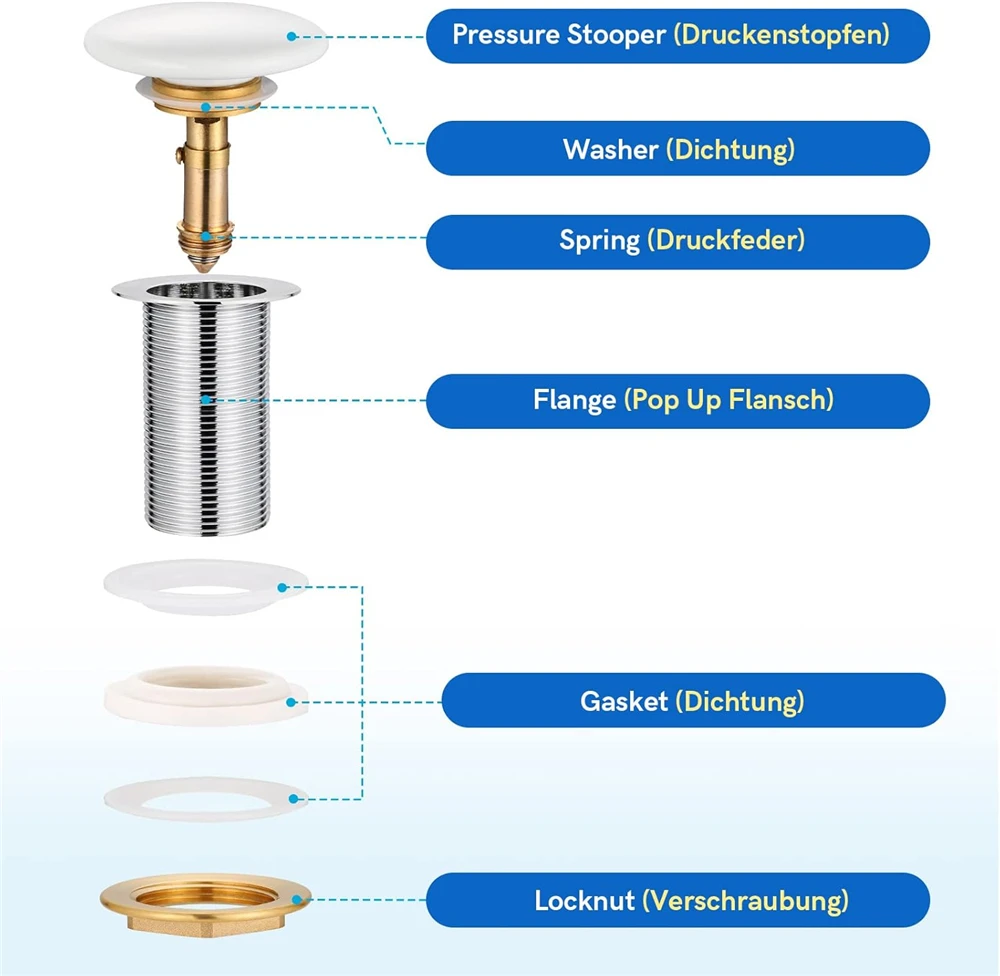 Pressure Stooper (Druckenstopfen)

Washer (Dichtung)

Spring (Druckfeder)

Flange (Pop Up Flansch)

Gasket (Dichtung)

Locknut (Verschraubung)