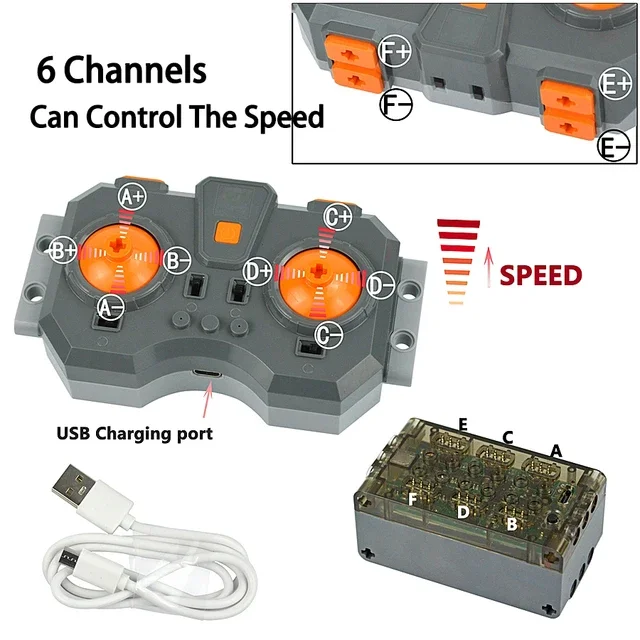 6 Channels
Can Control The Speed

F+
F−
E+
E−

A+
B+
B−
A−
C+
D+
D−
C−

SPEED

USB Charging port

E
C
A
F
D
B