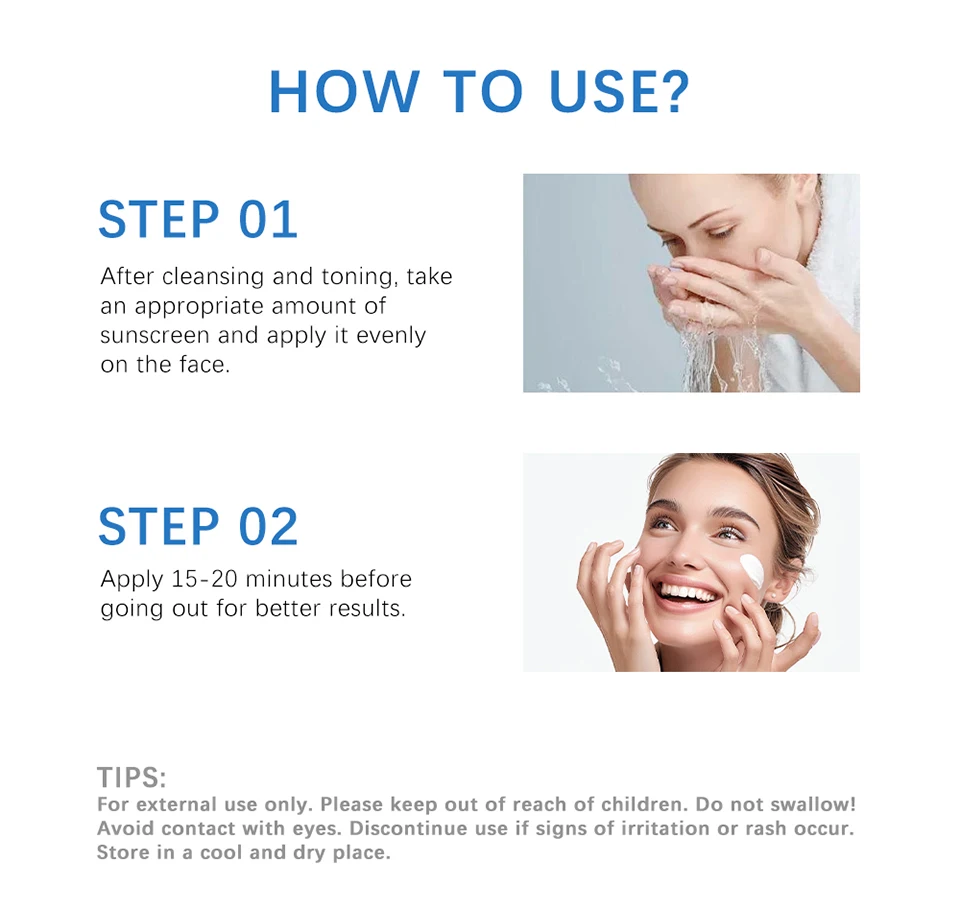 HOW TO USE?

STEP 01

After cleansing and toning, take an appropriate amount of sunscreen and apply it evenly on the face.

STEP 02

Apply 15-20 minutes before going out for better results.

TIPS:
For external use only. Please keep out of reach of children. Do not swallow! Avoid contact with eyes. Discontinue use if signs of irritation or rash occur. Store in a cool and dry place.