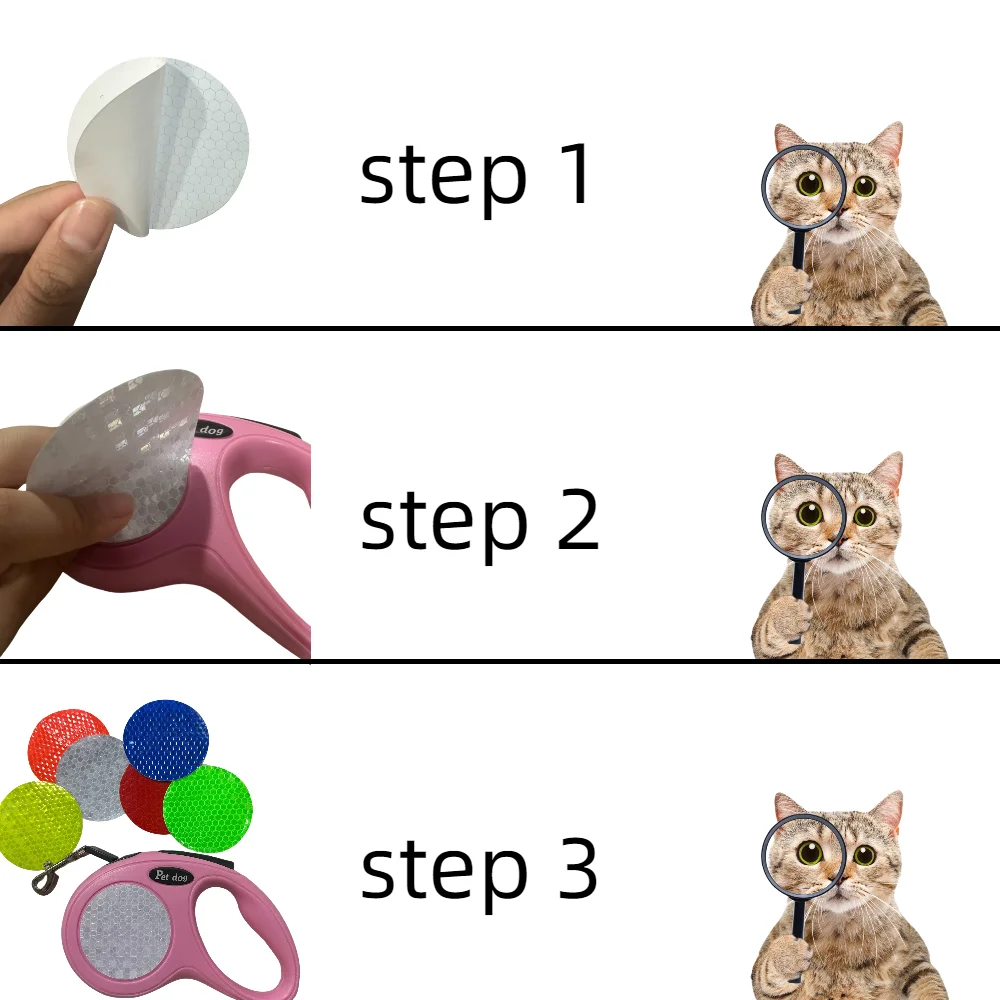 step 1

dog

step 2

Pet dog

step 3