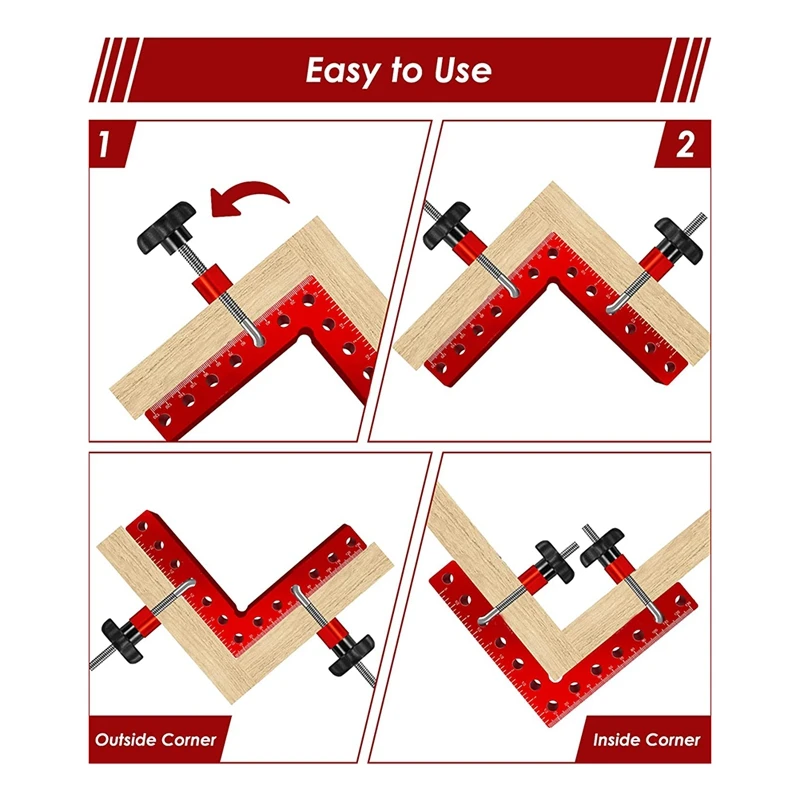 Easy to Use

1

2

Outside Corner

Inside Corner