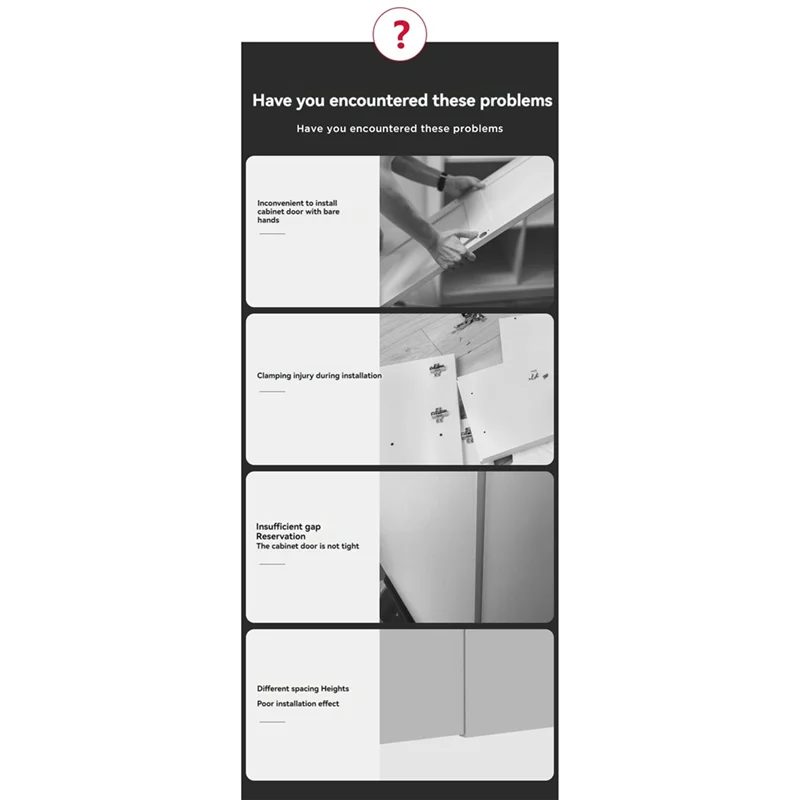 ?

Have you encountered these problems

Have you encountered these problems

Inconvenient to install cabinet door with bare hands

Clamping injury during installation

Insufficient gap Reservation
The cabinet door is not tight

Different spacing Heights
Poor installation effect