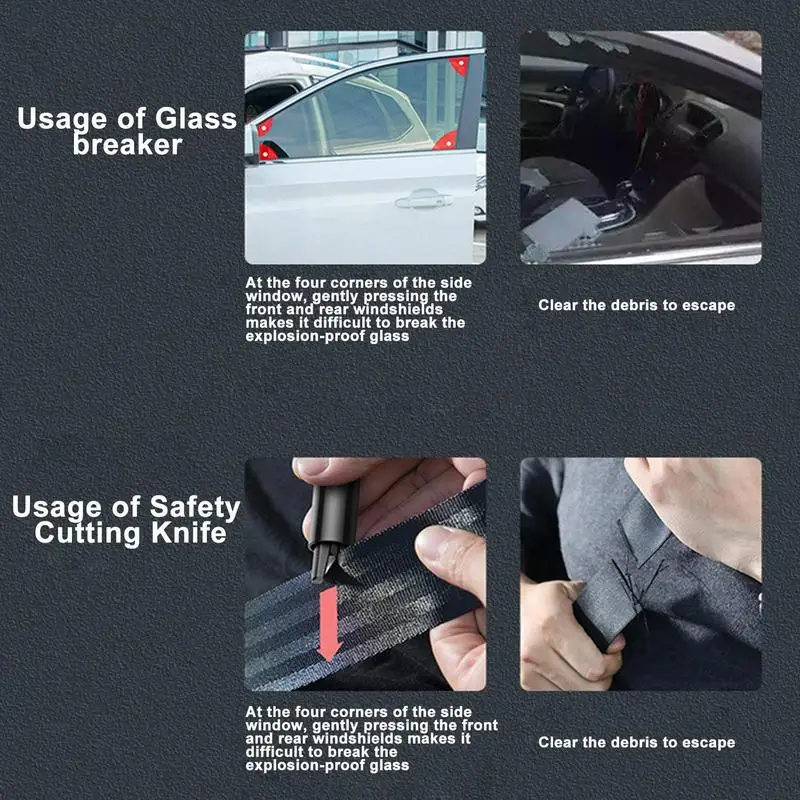 Usage of Glass breaker

At the four corners of the side window, gently pressing the front and rear windshields makes it difficult to break the explosion-proof glass

Clear the debris to escape

Usage of Safety Cutting Knife

At the four corners of the side window, gently pressing the front and rear windshields makes it difficult to break the explosion-proof glass

Clear the debris to escape