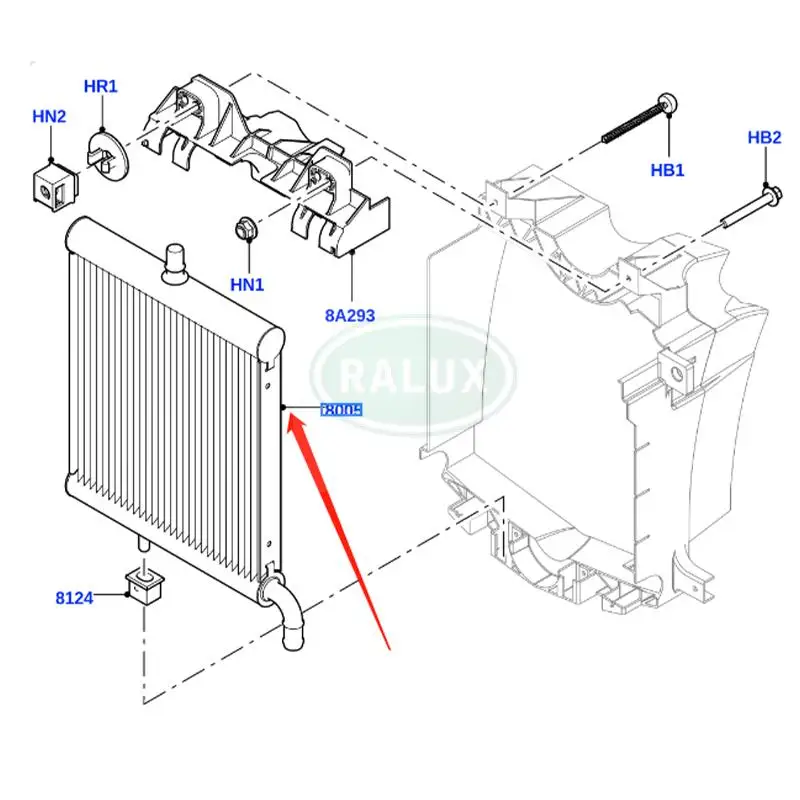 HR1
HN2
HB1
HB2
HN1
8A293
RALUX
8005
8124