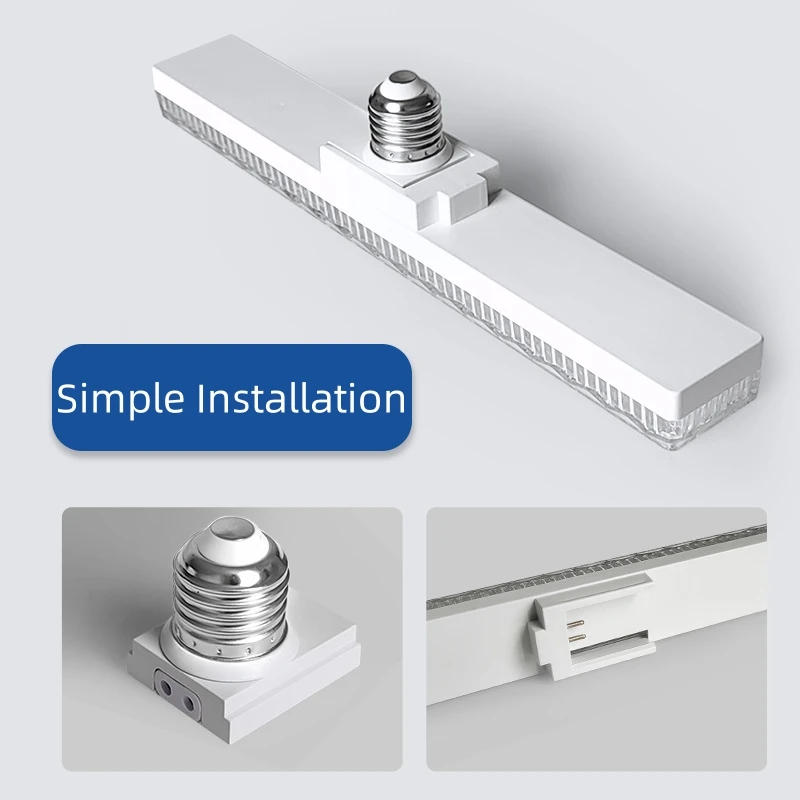 Simple Installation