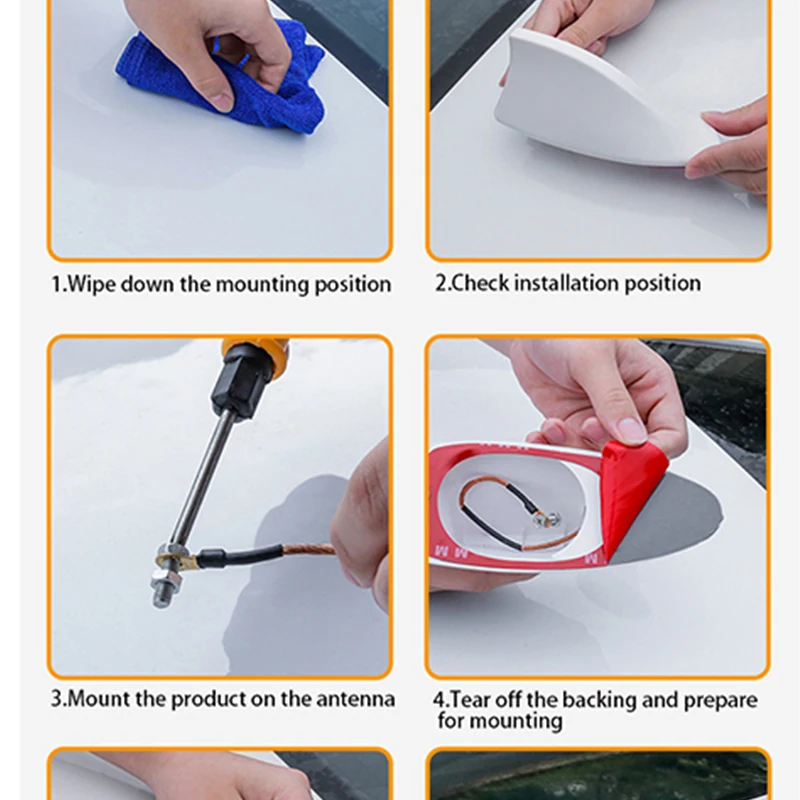 1.Wipe down the mounting position

2.Check installation position

3.Mount the product on the antenna

4.Tear off the backing and prepare for mounting