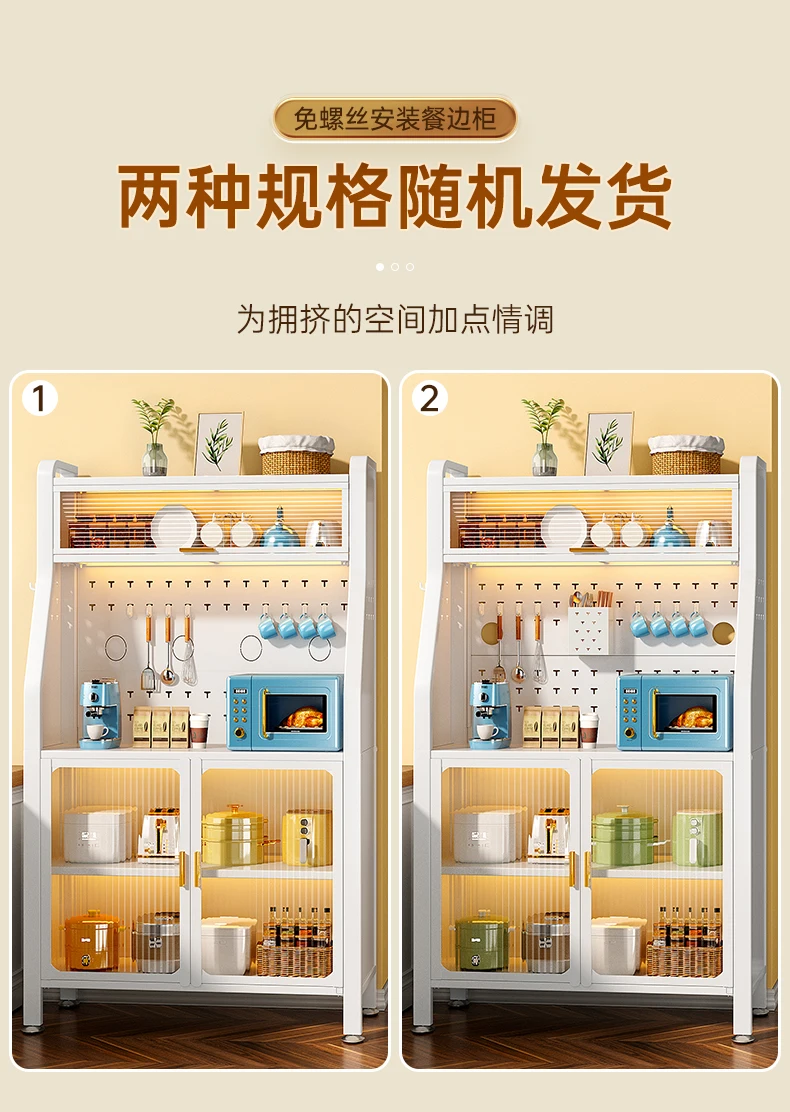 免螺丝安装餐边柜

两种规格随机发货

为拥挤的空间加点情调

1

2