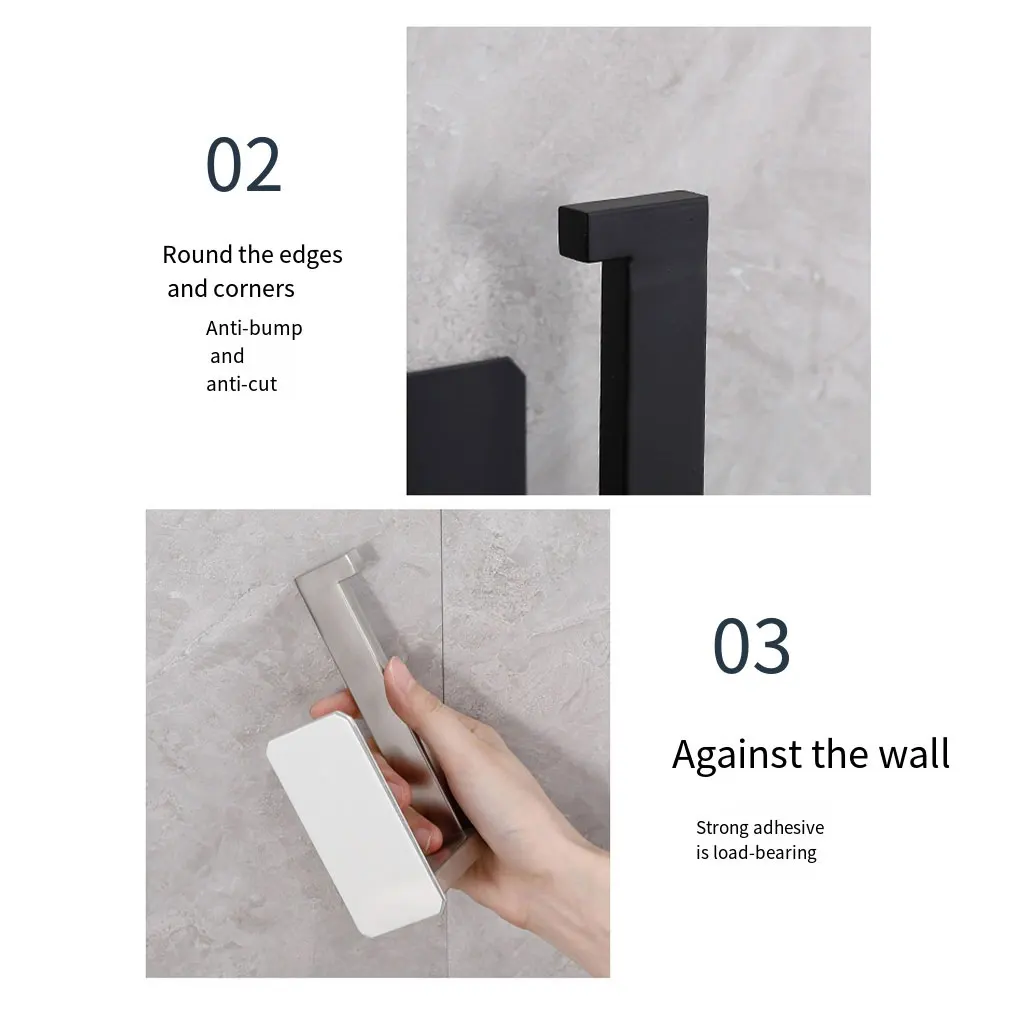 02

Round the edges and corners

Anti-bump and anti-cut

03

Against the wall

Strong adhesive is load-bearing