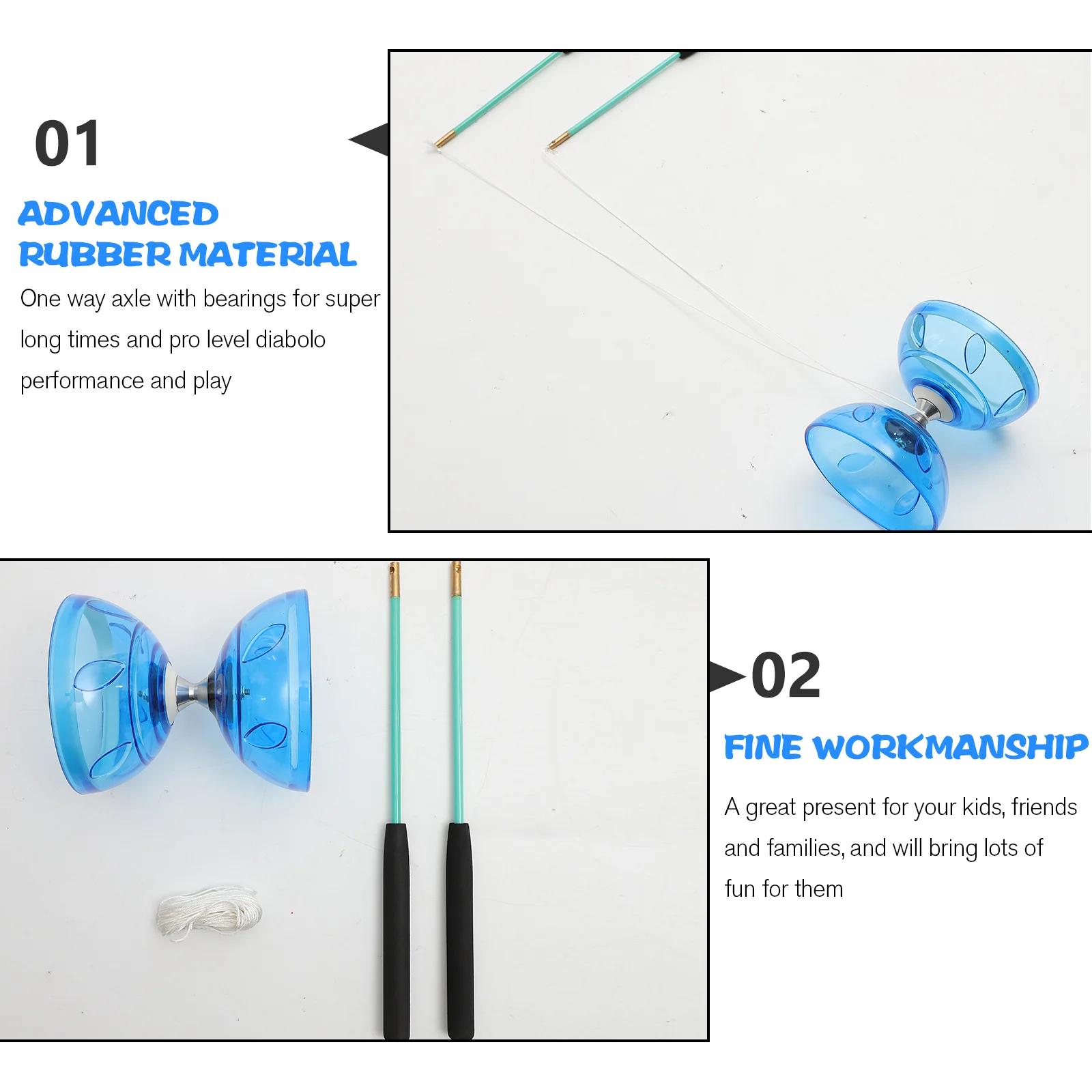 01

ADVANCED RUBBER MATERIAL

One way axle with bearings for super long times and pro level diabolo performance and play

02

FINE WORKMANSHIP

A great present for your kids, friends and families, and will bring lots of fun for them