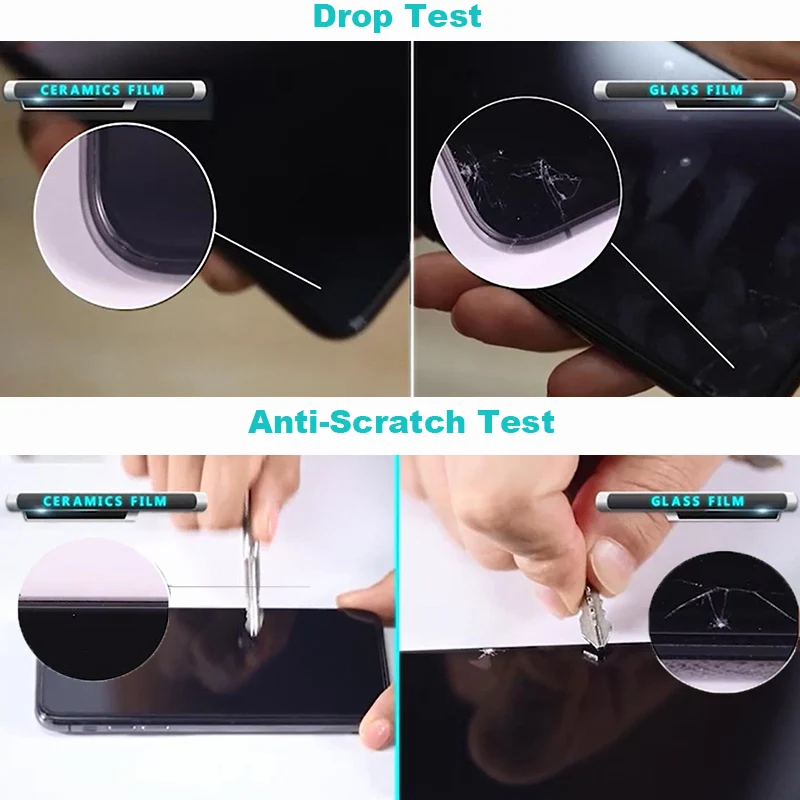 Drop Test

CERAMICS FILM

GLASS FILM

Anti-Scratch Test

CERAMICS FILM

GLASS FILM