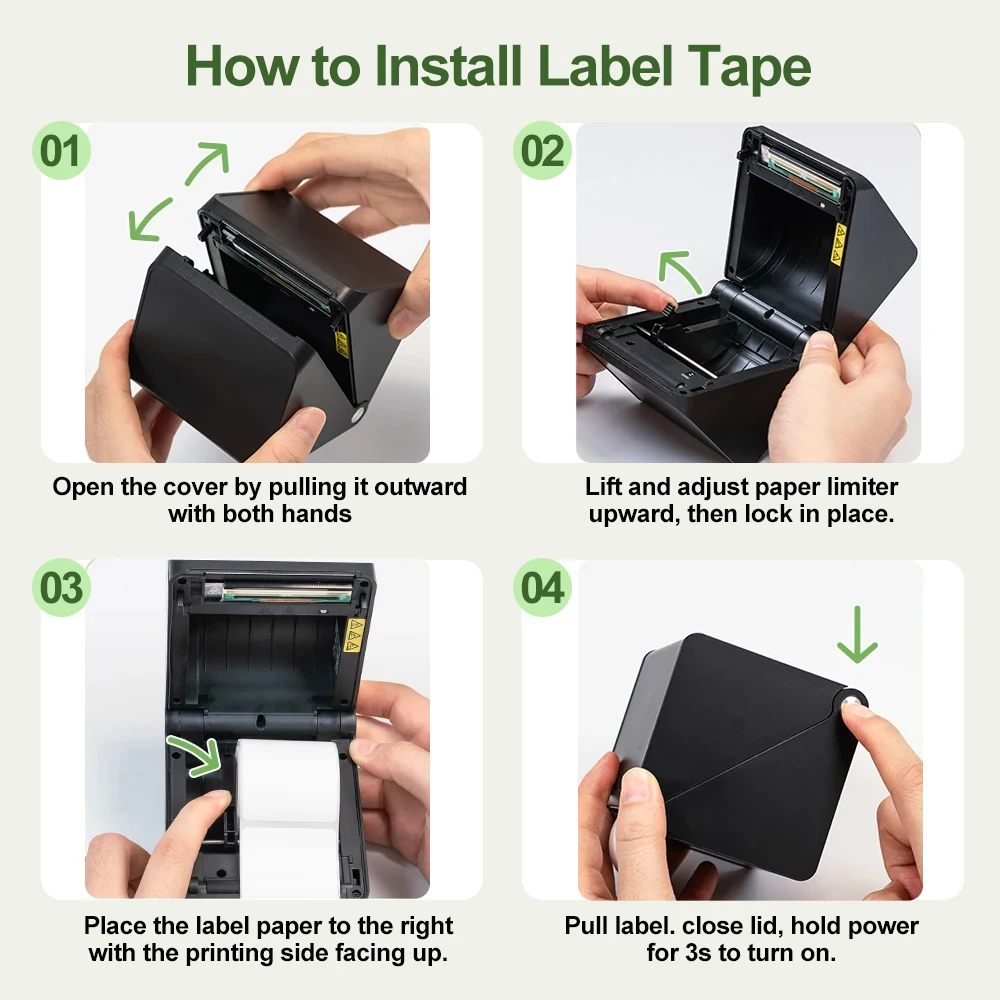 How to Install Label Tape

01

Open the cover by pulling it outward with both hands

02

Lift and adjust paper limiter upward, then lock in place.

03

Place the label paper to the right with the printing side facing up.

04

Pull label. close lid, hold power for 3s to turn on.