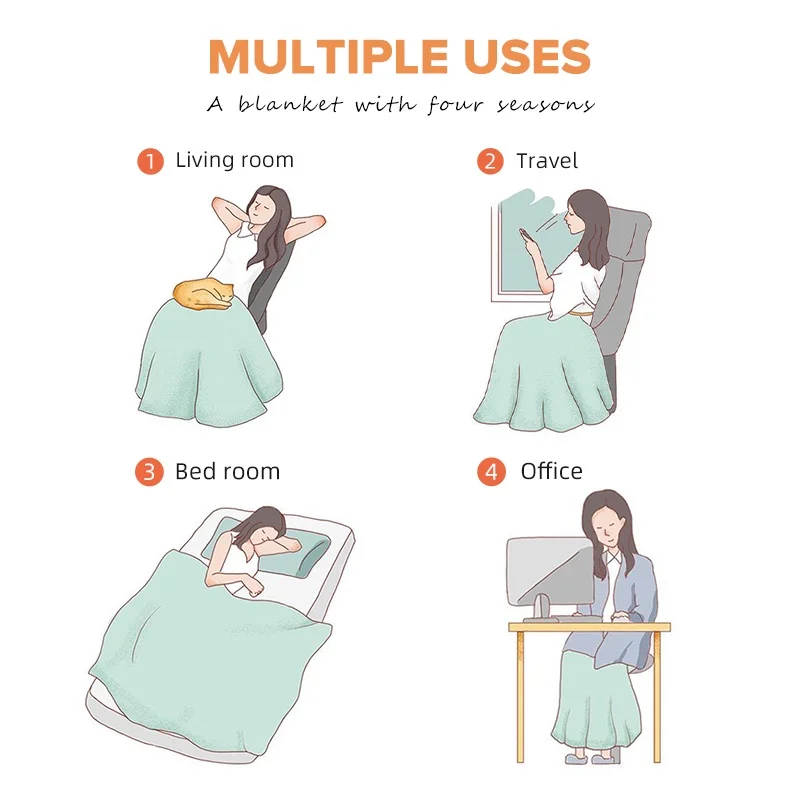 MULTIPLE USES

A blanket with four seasons

1 Living room

2 Travel

3 Bed room

4 Office