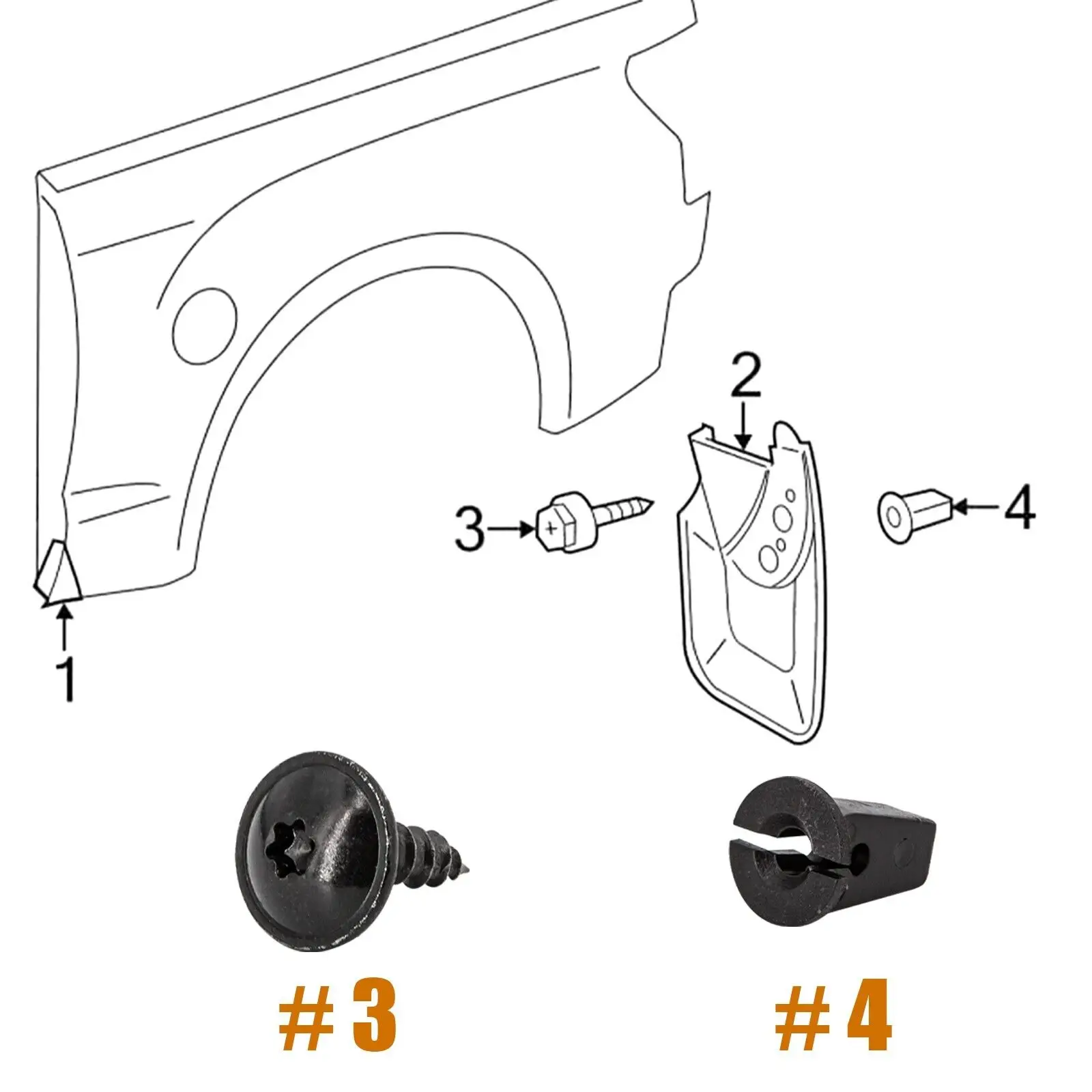 2

3

4

1

# 3

# 4