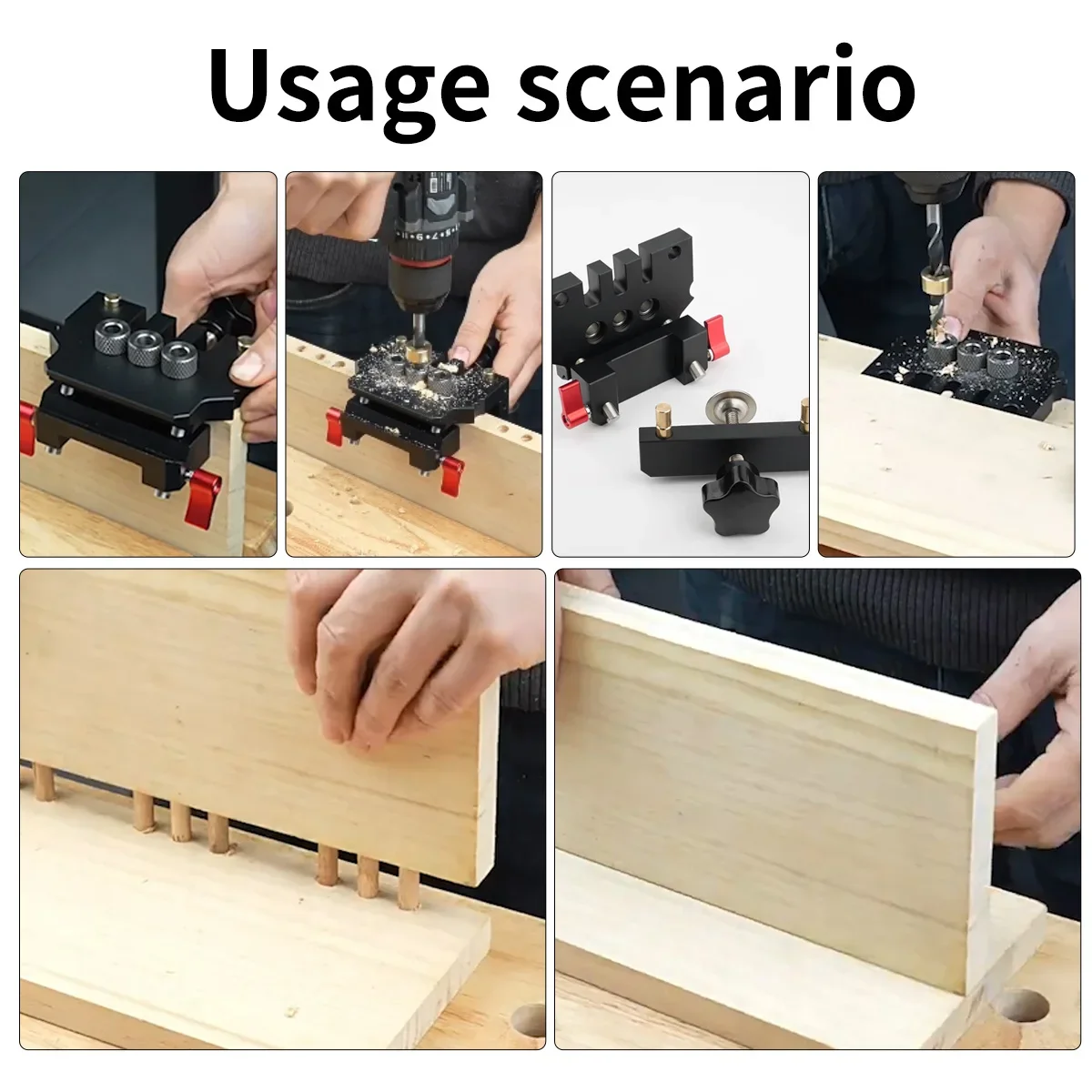 Usage scenario