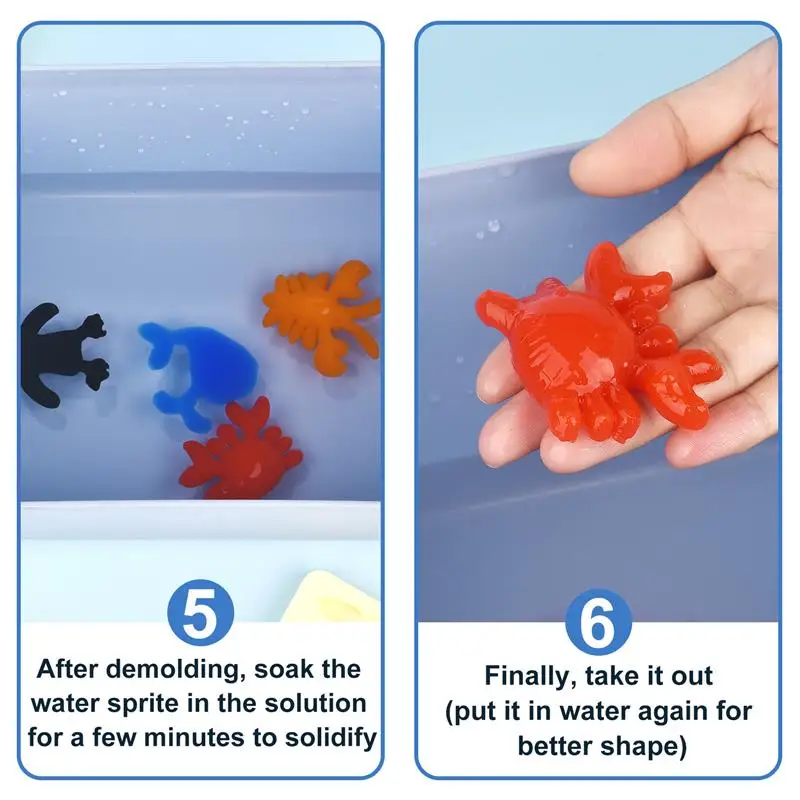 5

After demolding, soak the water sprite in the solution for a few minutes to solidify

6

Finally, take it out (put it in water again for better shape)