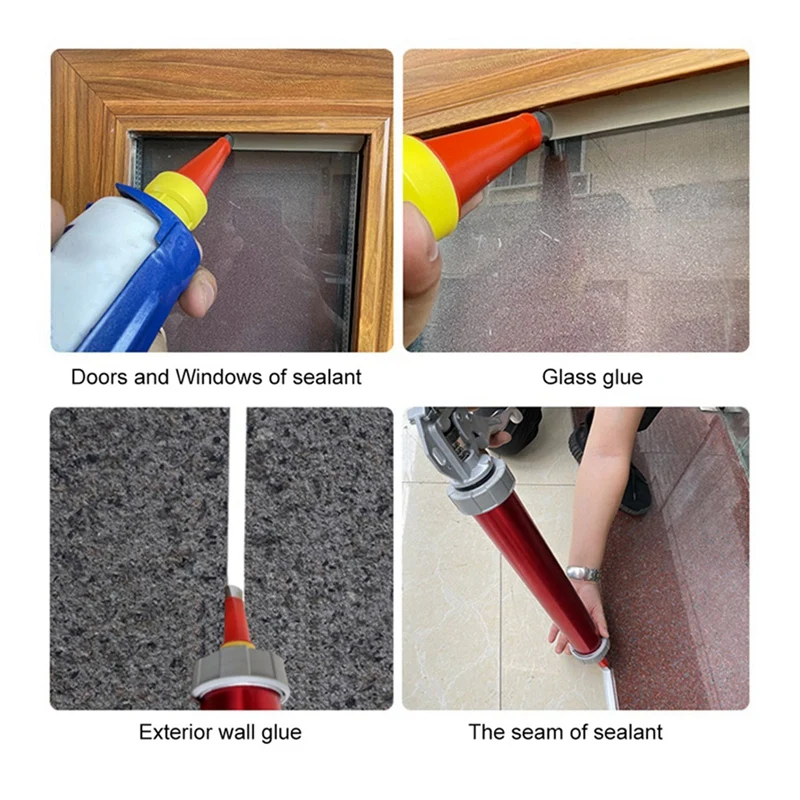 Doors and Windows of sealant

Glass glue

Exterior wall glue

The seam of sealant