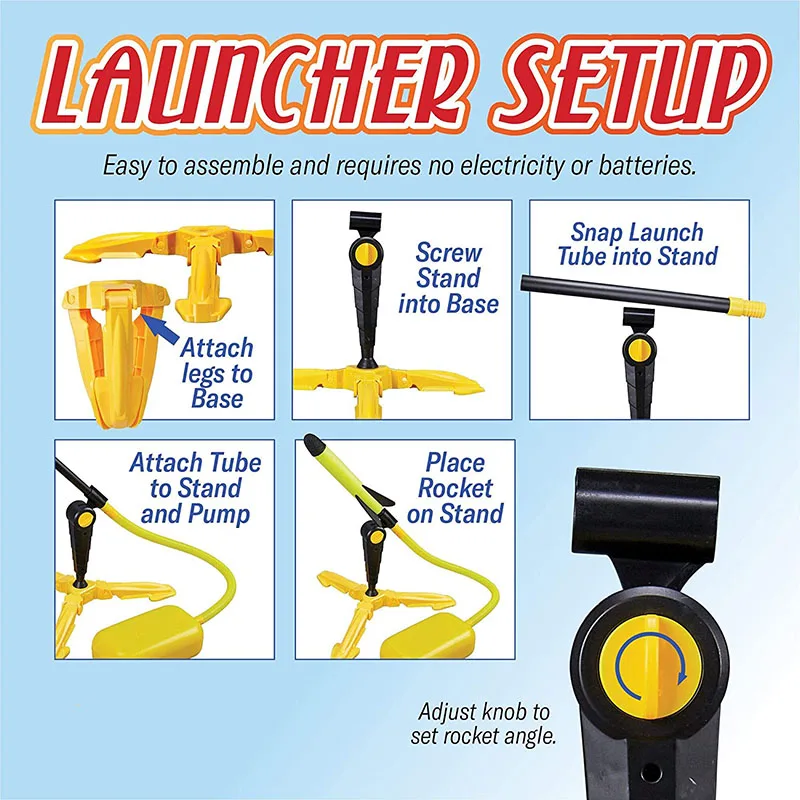 LAUNCHER SETUP

Easy to assemble and requires no electricity or batteries.

Attach legs to Base

Screw Stand into Base

Snap Launch Tube into Stand

Attach Tube to Stand and Pump

Place Rocket on Stand

Adjust knob to set rocket angle.