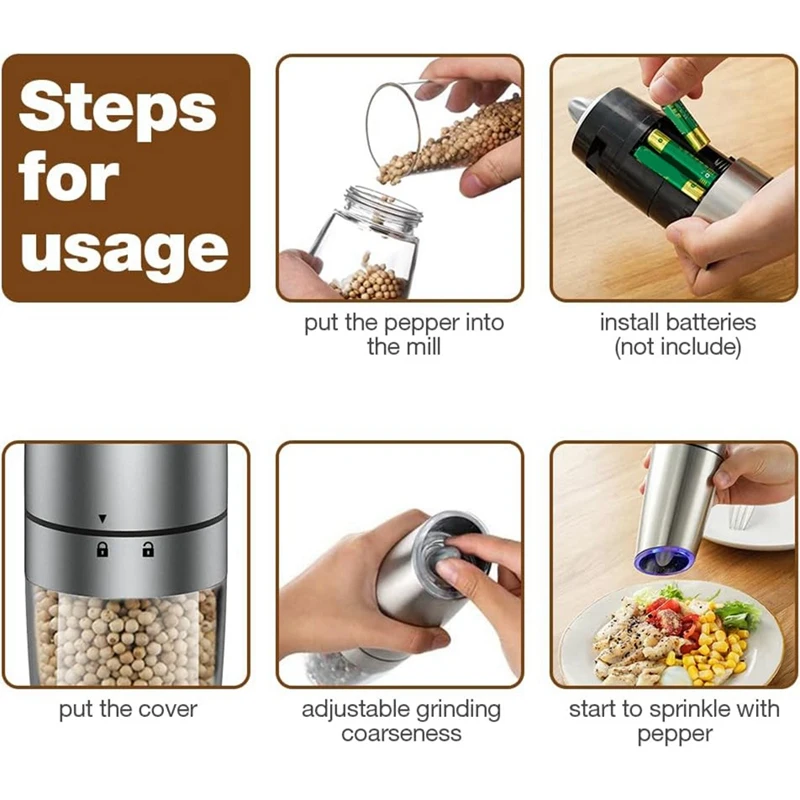 Steps for usage

put the pepper into the mill

install batteries (not include)

put the cover

adjustable grinding coarseness

start to sprinkle with pepper