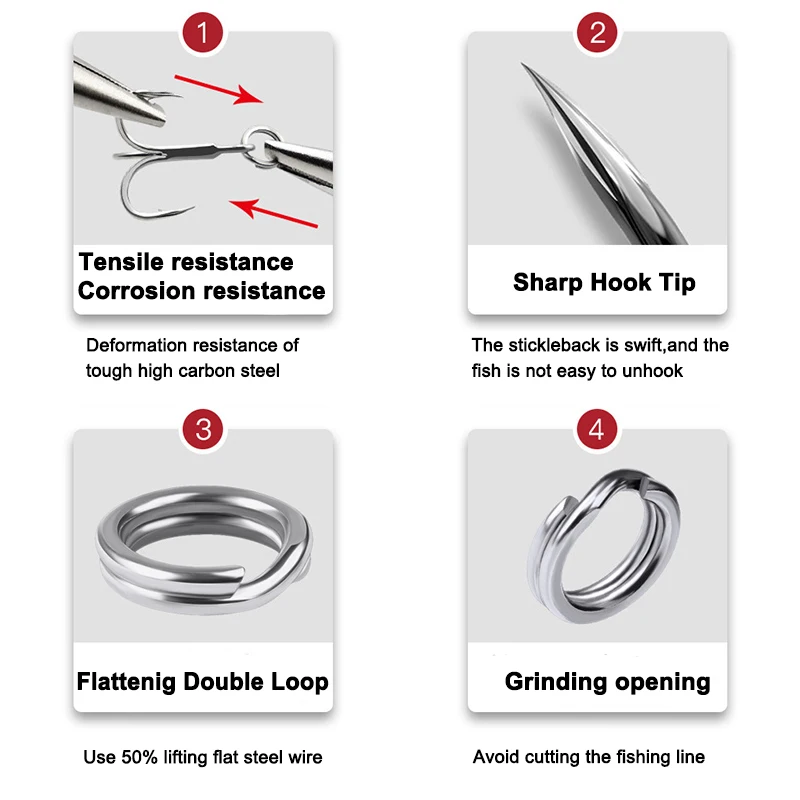 1

Tensile resistance
Corrosion resistance

Deformation resistance of tough high carbon steel

2

Sharp Hook Tip

The stickleback is swift,and the fish is not easy to unhook

3

Flattenig Double Loop

Use 50% lifting flat steel wire

4

Grinding opening

Avoid cutting the fishing line