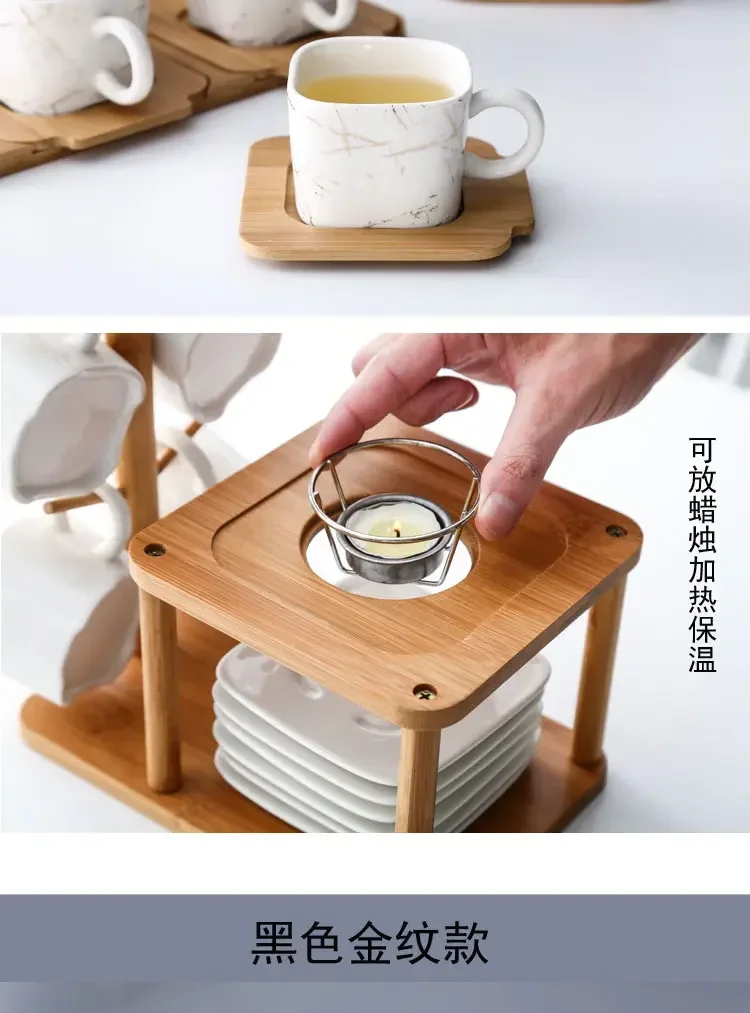 可放蜡烛加热保温

黑色金纹款