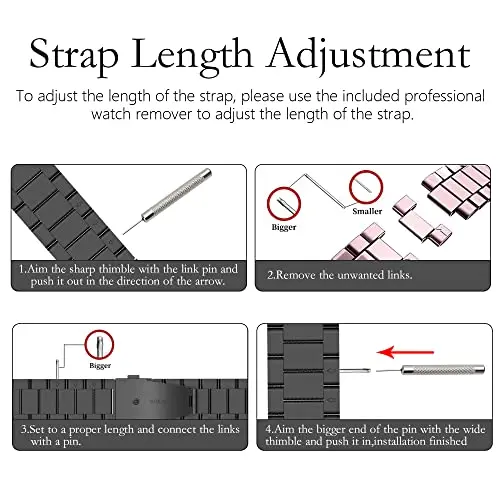 Strap Length Adjustment

To adjust the length of the strap, please use the included professional watch remover to adjust the length of the strap.

1.Aim the sharp thimble with the link pin and push it out in the direction of the arrow.

Bigger

Smaller

2.Remove the unwanted links.

Bigger

3.Set to a proper length and connect the links with a pin.

4.Aim the bigger end of the pin with the wide thimble and push it in,installation finished