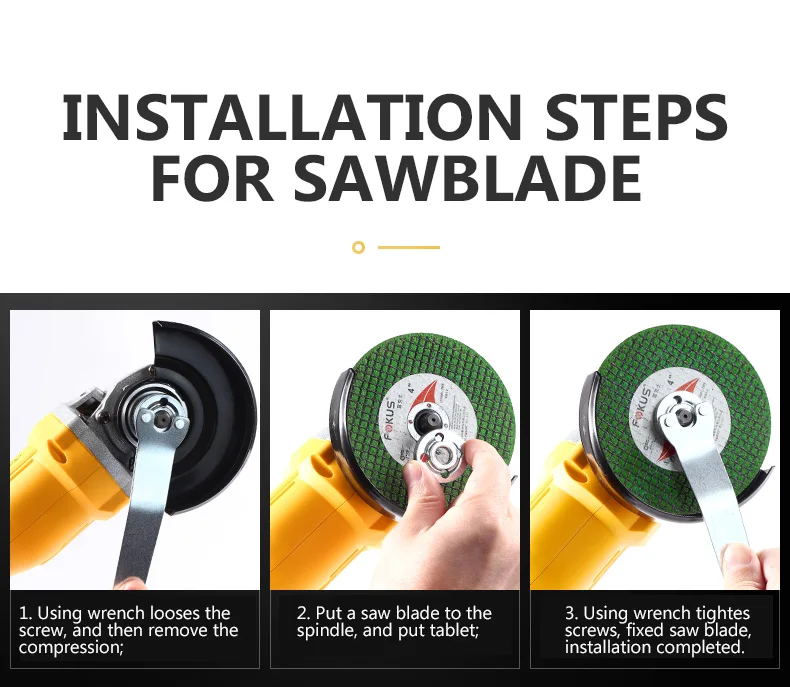 INSTALLATION STEPS FOR SAWBLADE

FOKUS
4"

FOKUS
4"

1. Using wrench looses the screw, and then remove the compression;

2. Put a saw blade to the spindle, and put tablet;

3. Using wrench tightes screws, fixed saw blade, installation completed.