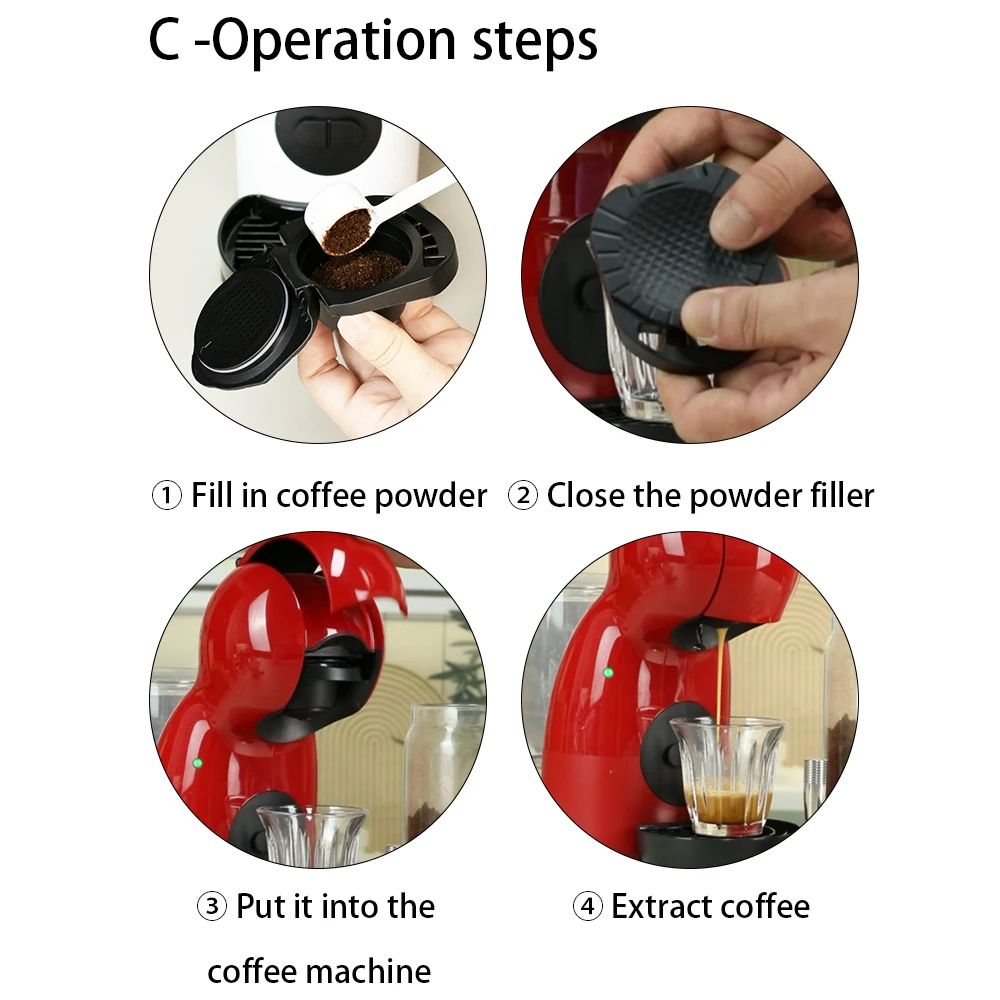 C -Operation steps

① Fill in coffee powder

② Close the powder filler

③ Put it into the coffee machine

④ Extract coffee