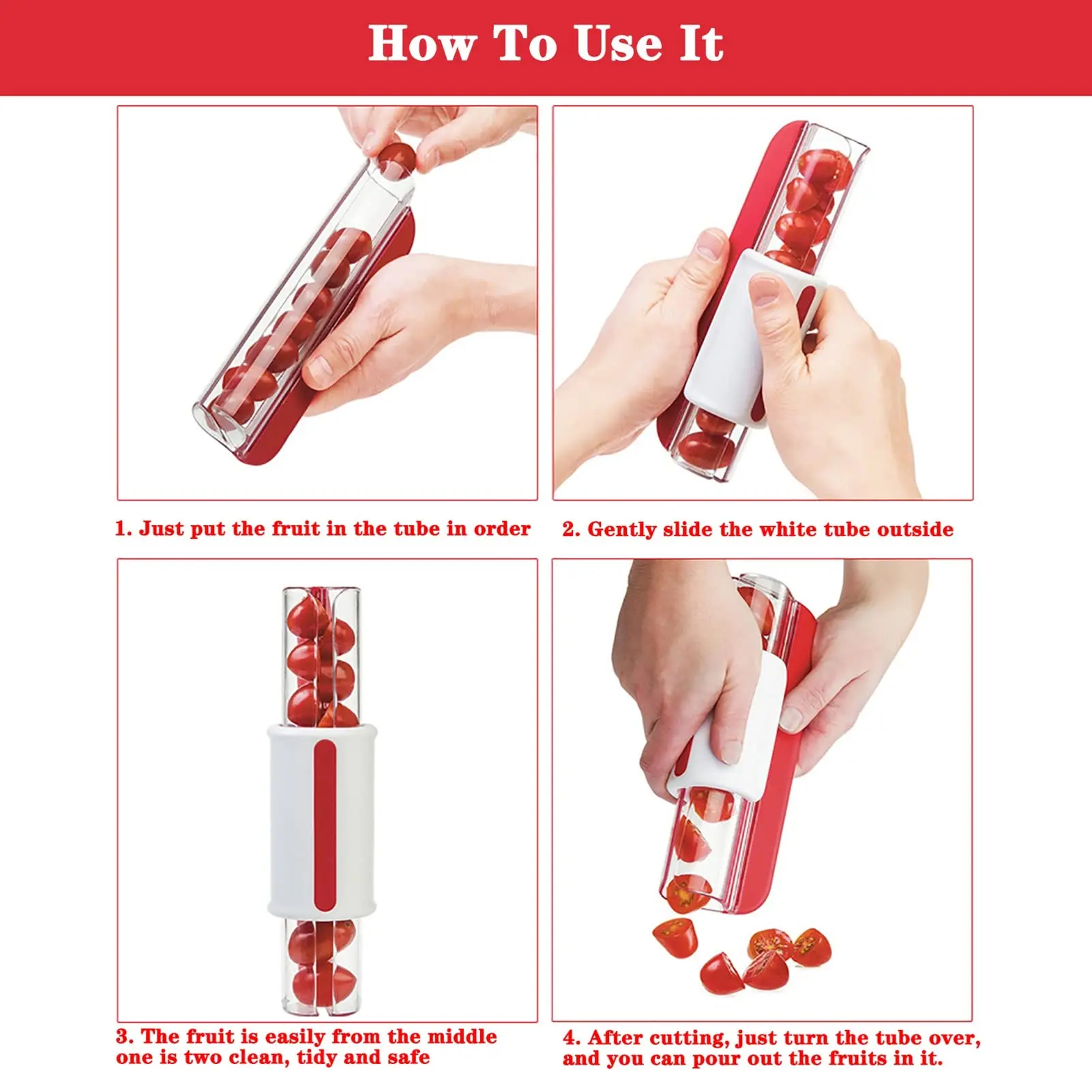 How To Use It

1. Just put the fruit in the tube in order

2. Gently slide the white tube outside

3. The fruit is easily from the middle one is two clean, tidy and safe

4. After cutting, just turn the tube over, and you can pour out the fruits in it.