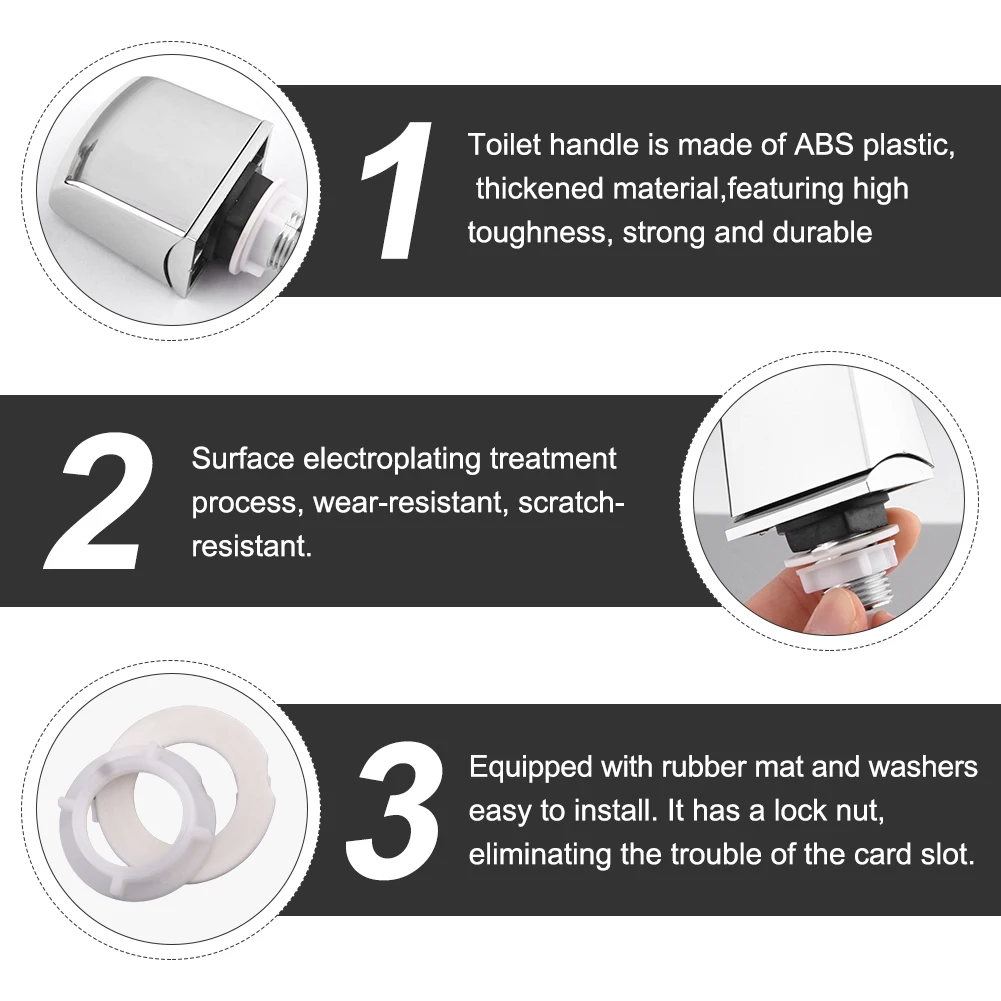 1

Toilet handle is made of ABS plastic, thickened material,featuring high toughness, strong and durable

2

Surface electroplating treatment process, wear-resistant, scratch-resistant.

3

Equipped with rubber mat and washers easy to install. It has a lock nut, eliminating the trouble of the card slot.