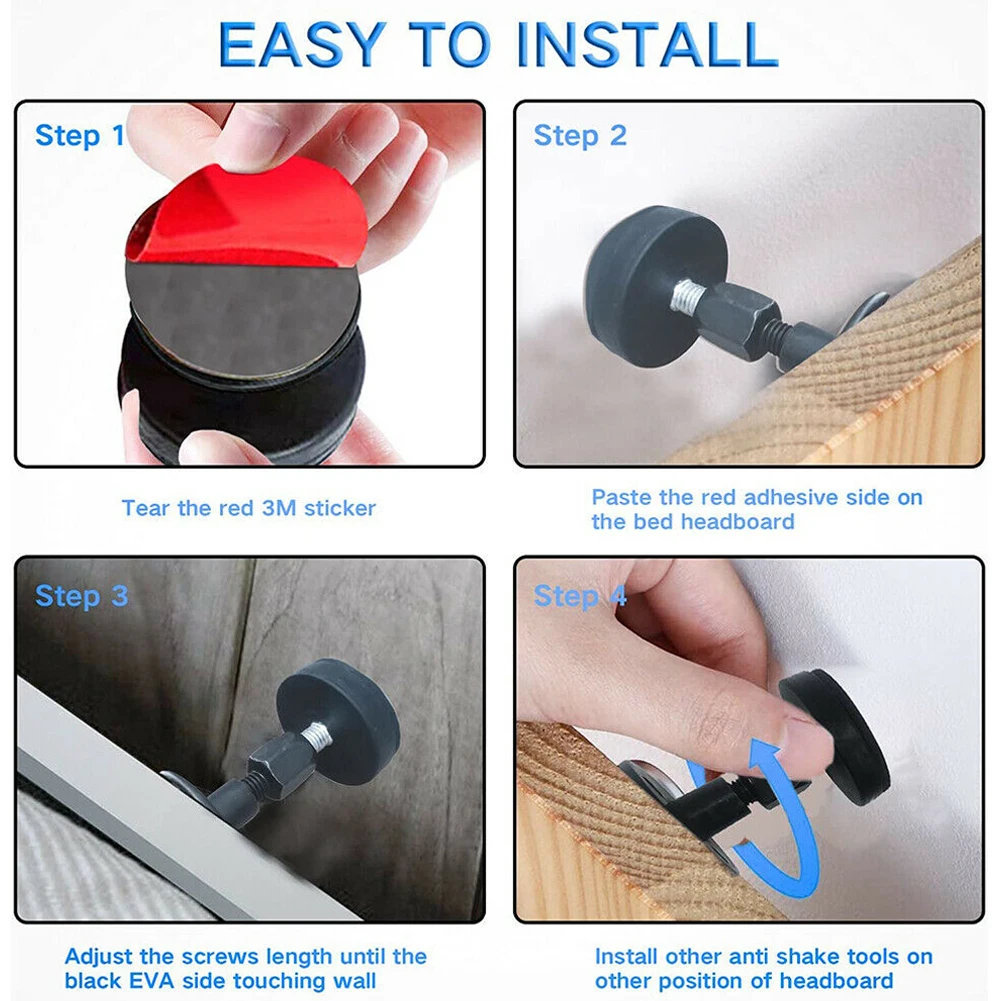 EASY TO INSTALL

Step 1

Tear the red 3M sticker

Step 2

Paste the red adhesive side on the bed headboard

Step 3

Adjust the screws length until the black EVA side touching wall

Step 4

Install other anti shake tools on other position of headboard