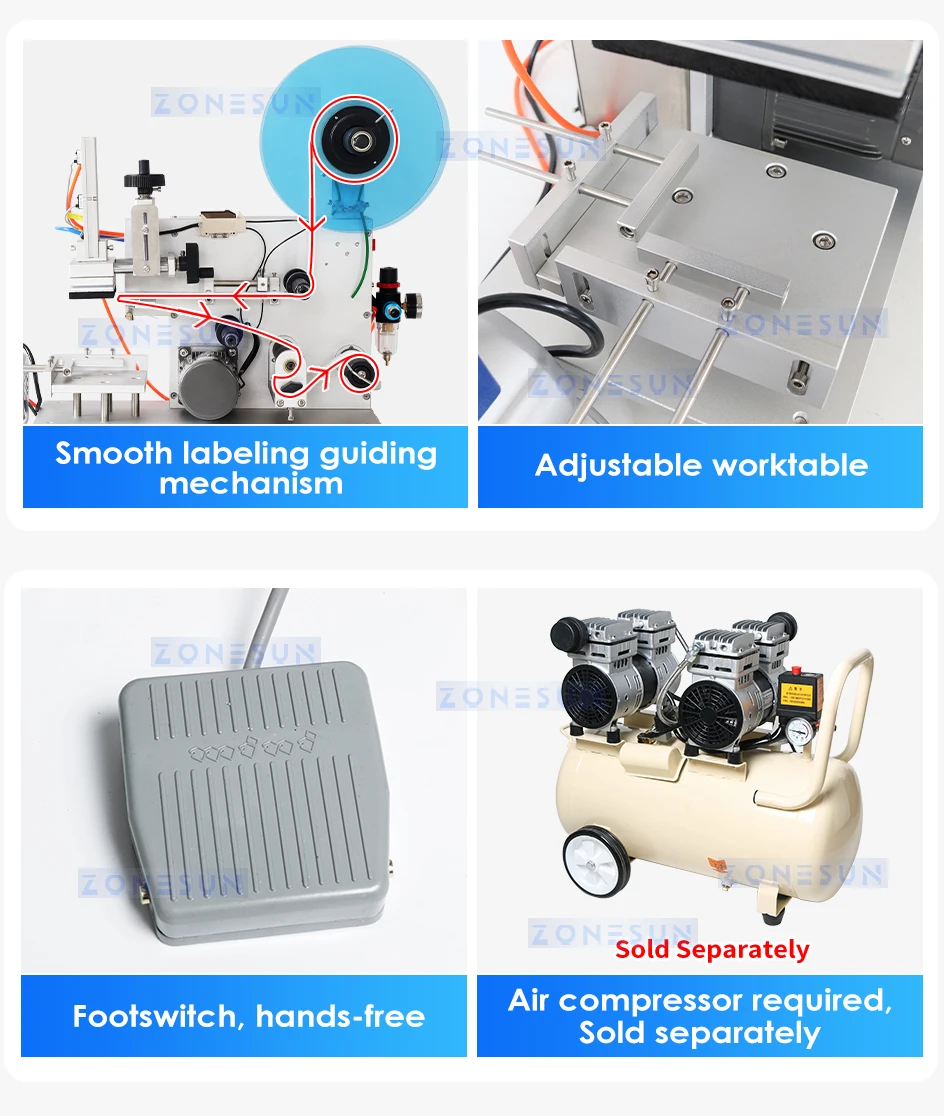 ZONESUN

ZONESUN

ZONESUN

Smooth labeling guiding mechanism

ZONESUN

ZONESUN

Adjustable worktable

ZONESUN

ZONESUN

ZONESUN

Footswitch, hands-free

ZONESUN

ZONESUN

Sold Separately

Air compressor required, Sold separately